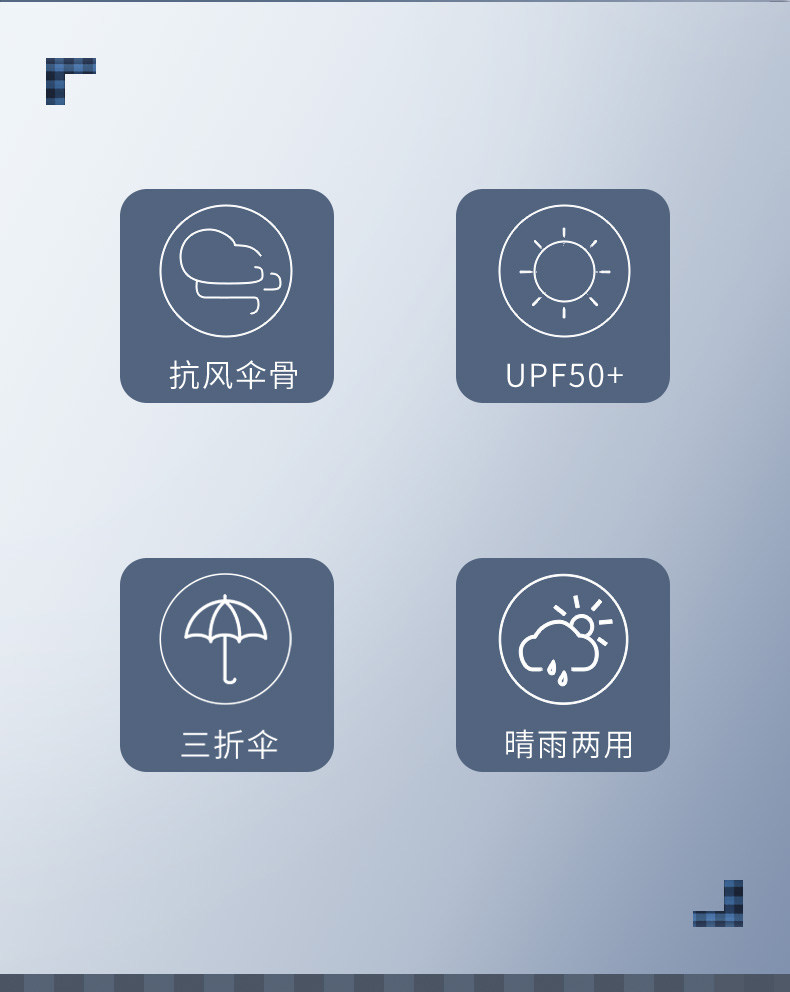 抗风伞骨

UPF50+

三折伞

晴雨两用