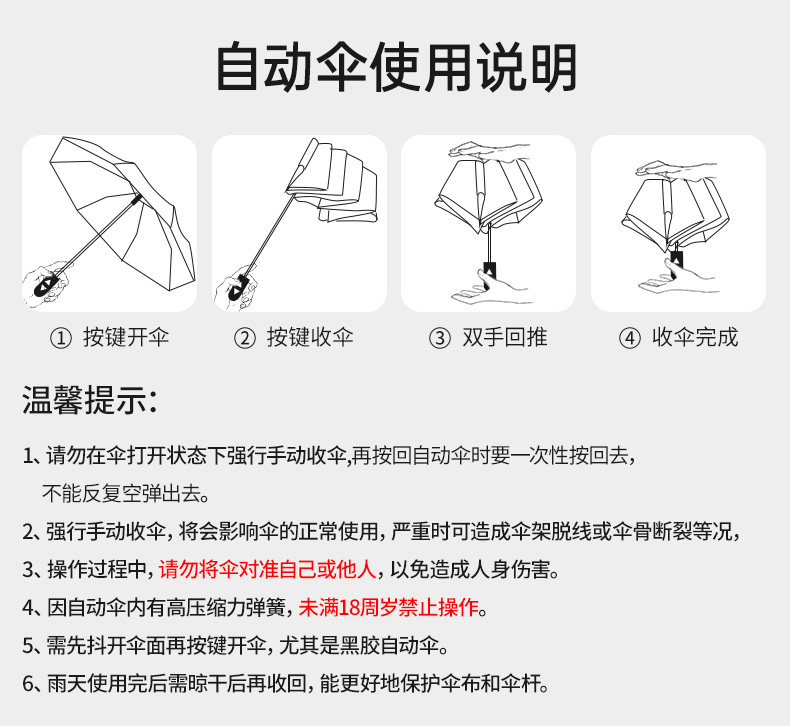 自动伞使用说明

① 按键开伞

② 按键收伞

③ 双手回推

④ 收伞完成

温馨提示:

1、请勿在伞打开状态下强行手动收伞,再按回自动伞时要一次性按回去,不能反复空弹出去。

2、强行手动收伞,将会影响伞的正常使用,严重时可造成伞架脱线或伞骨断裂等况,

3、操作过程中,请勿将伞对准自己或他人,以免造成人身伤害。

4、因自动伞内有高压缩力弹簧,未满18周岁禁止操作。

5、需先抖开伞面再按键开伞,尤其是黑胶自动伞。

6、雨天使用完后需晾干后再收回,能更好地保护伞布和伞杆。