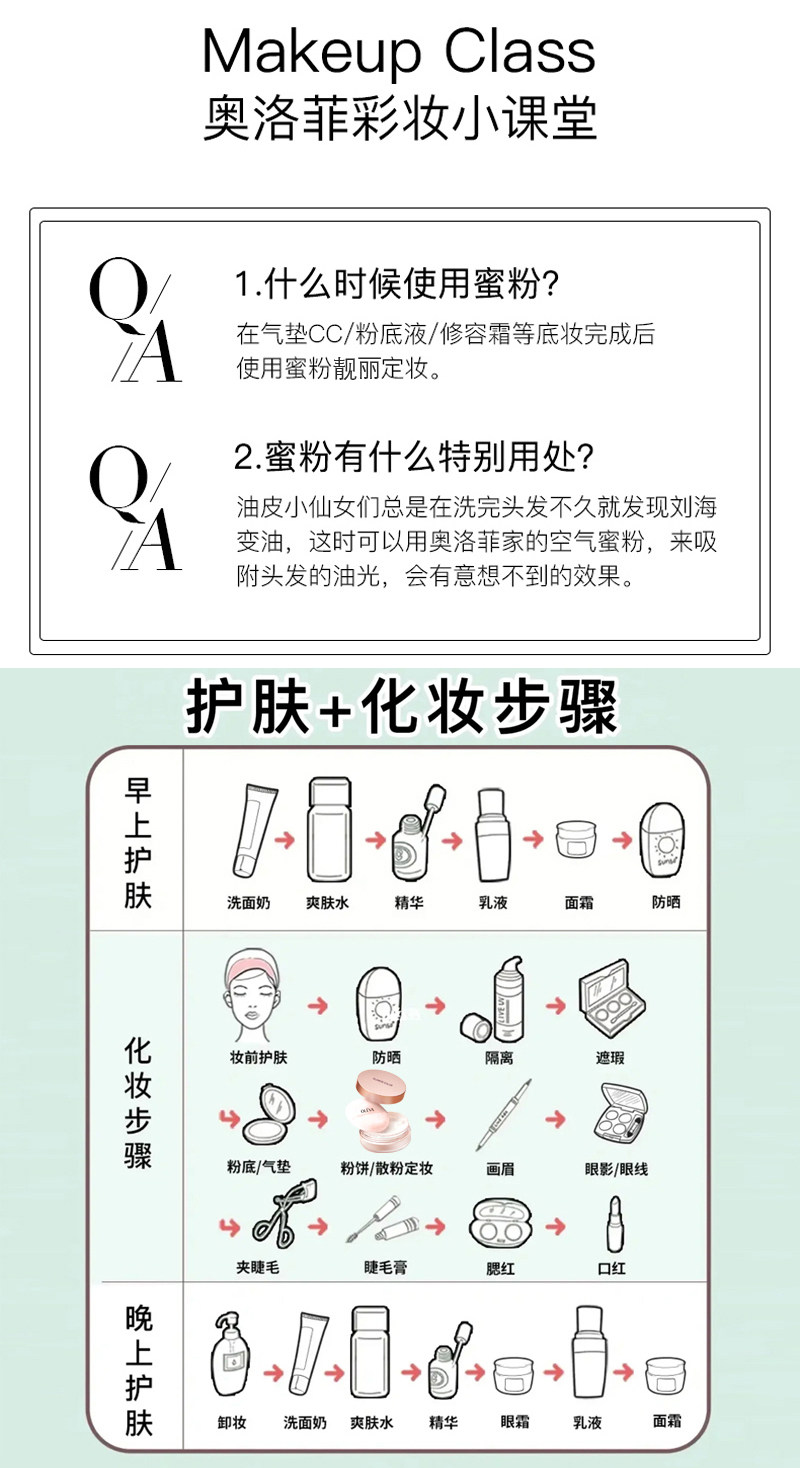 Makeup Class
奥洛菲彩妆小课堂

Q/A
1.什么时候使用蜜粉?
在气垫CC/粉底液/修容霜等底妆完成后使用蜜粉靓丽定妆。

Q/A
2.蜜粉有什么特别用处?
油皮小仙女们总是在洗完头发不久就发现刘海变油，这时可以用奥洛菲家的空气蜜粉，来吸附头发的油光，会有意想不到的效果。

护肤+化妆步骤

早上护肤
洗面奶 爽肤水 精华 乳液 面霜 防晒

化妆步骤
妆前护肤 防晒 隔离 遮瑕
粉底/气垫 粉饼/散粉定妆 画眉 眼影/眼线
夹睫毛 睫毛膏 腮红 口红

晚上护肤
卸妆 洗面奶 爽肤水 精华 眼霜 乳液 面霜