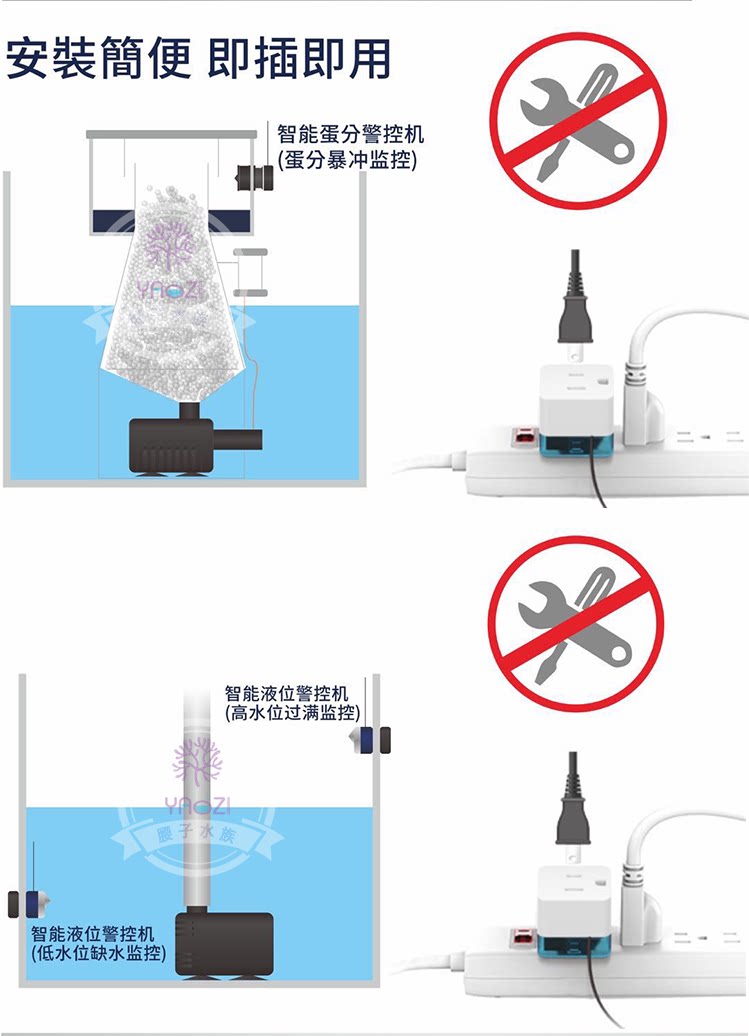 安裝簡便 即插即用

智能蛋分警控机
(蛋分暴冲监控)

YAOZI

智能液位警控机
(高水位过满监控)

YAOZI
腰子水族

智能液位警控机
(低水位缺水监控)