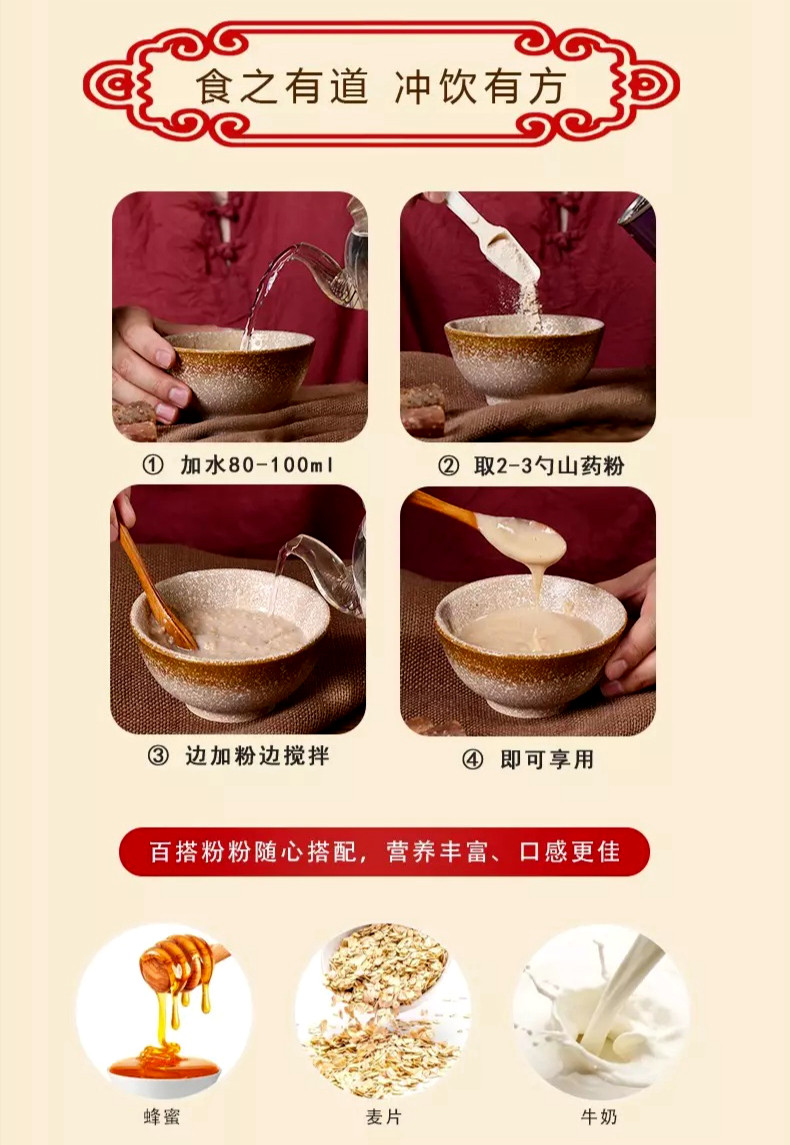 食之有道 冲饮有方

① 加水80-100ml

② 取2-3勺山药粉

③ 边加粉边搅拌

④ 即可享用

百搭粉粉随心搭配，营养丰富、口感更佳

蜂蜜

麦片

牛奶