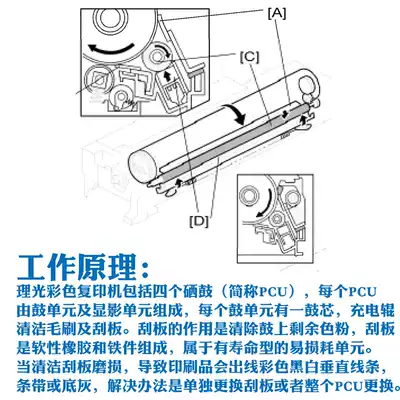 [A]

[C]

[D]

工作原理：

理光彩色复印机包括四个硒鼓（简称PCU），每个PCU由鼓单元及显影单元组成，每个鼓单元有一鼓芯，充电辊清洁毛刷及刮板。刮板的作用是清除鼓上剩余色粉，刮板是软性橡胶和铁件组成，属于有寿命型的易损耗单元。当清洁刮板磨损，导致印刷品会出线彩色黑白垂直线条，条带或底灰，解决办法是单独更换刮板或者整个PCU更换。