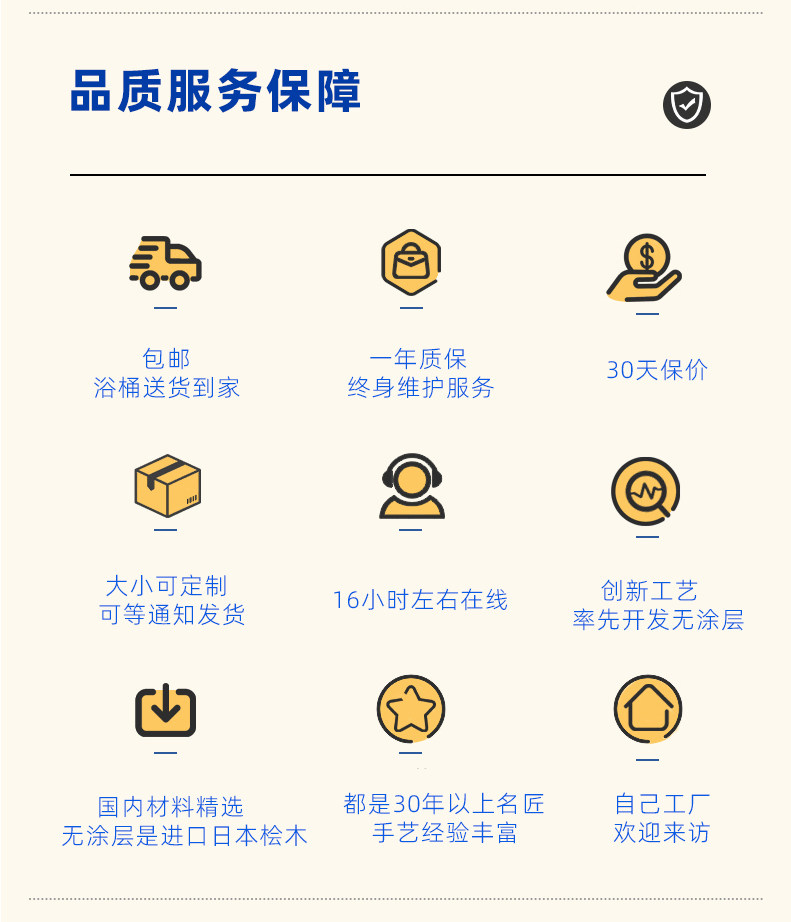 品质服务保障

包邮
浴桶送货到家

一年质保
终身维护服务

30天保价

大小可定制
可等通知发货

16小时左右在线

创新工艺
率先开发无涂层

国内材料精选
无涂层是进口日本桧木

都是30年以上名匠
手艺经验丰富

自己工厂
欢迎来访