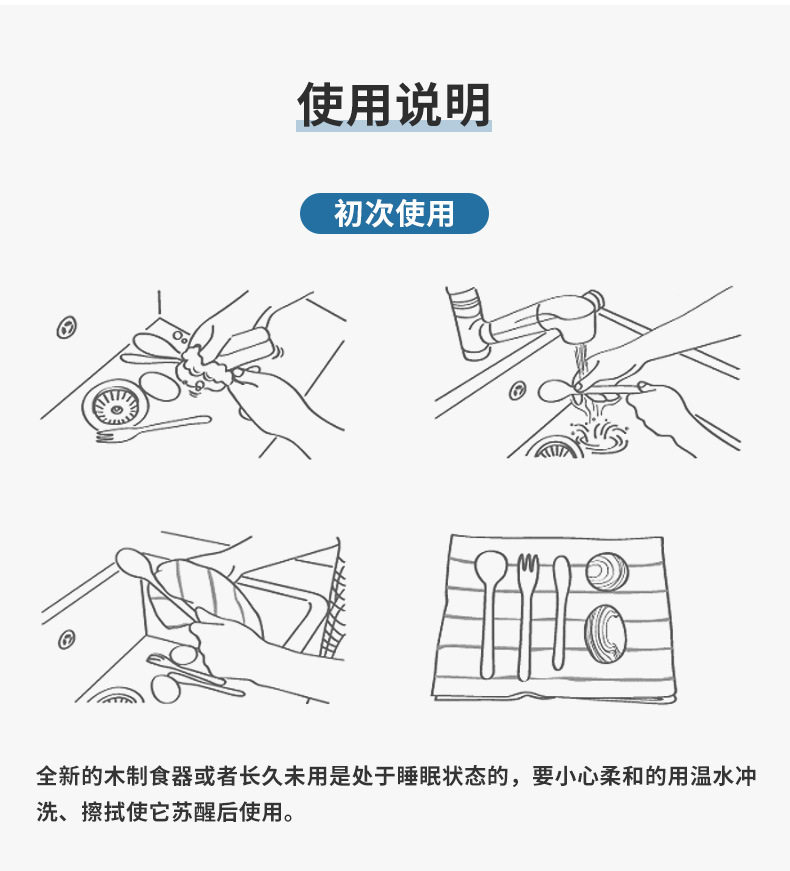 使用说明

初次使用

全新的木制食器或者长久未用是处于睡眠状态的，要小心柔和的用温水冲洗、擦拭使它苏醒后使用。