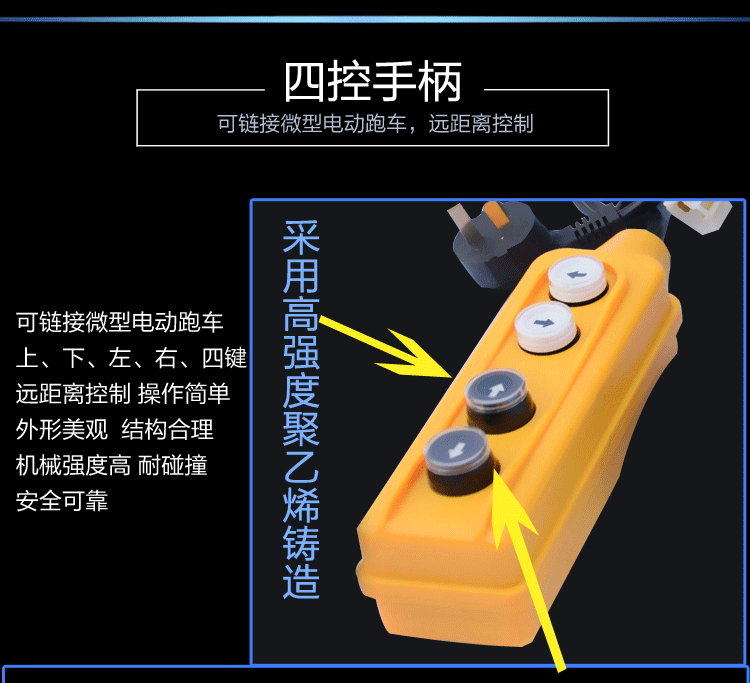 四控手柄

可链接微型电动跑车，远距离控制

可链接微型电动跑车
上、下、左、右、四键
远距离控制 操作简单
外形美观 结构合理
机械强度高 耐碰撞
安全可靠

采用高强度聚乙烯铸造