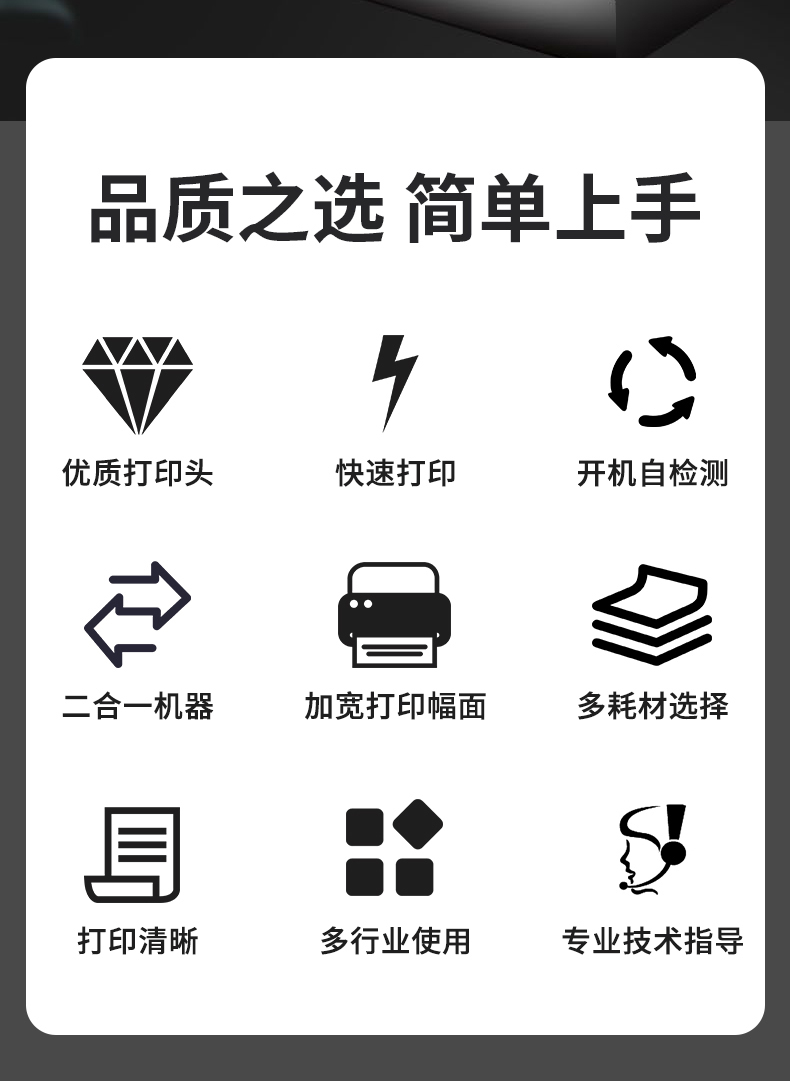 品质之选 简单上手

优质打印头

快速打印

开机自检测

二合一机器

加宽打印幅面

多耗材选择

打印清晰

多行业使用

专业技术指导