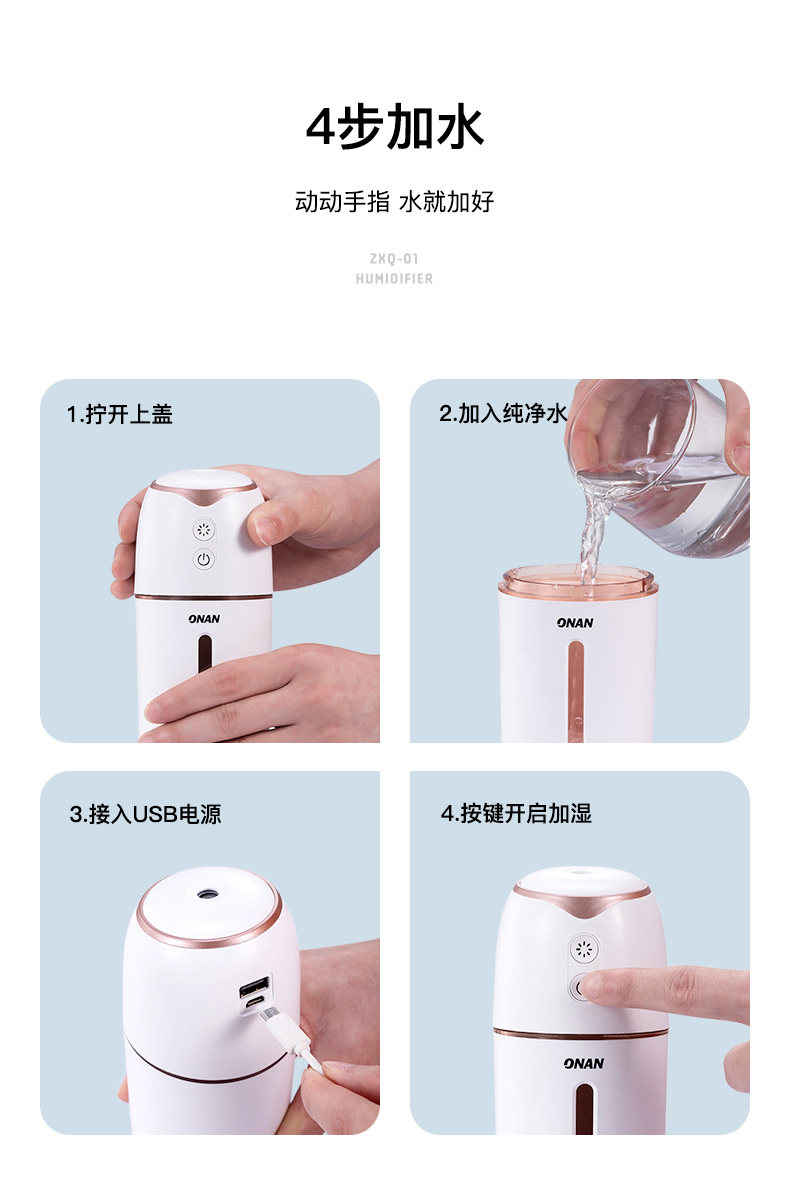 4步加水

动动手指 水就加好

ZXQ-01
HUMIDIFIER

1.拧开上盖

ONAN

2.加入纯净水

ONAN

3.接入USB电源

4.按键开启加湿

ONAN