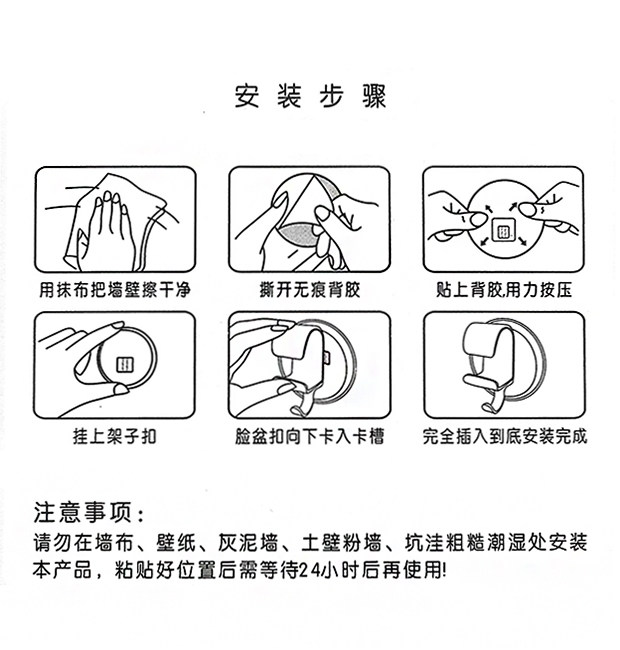 安装步骤

用抹布把墙壁擦干净

撕开无痕背胶

贴上背胶,用力按压

挂上架子扣

脸盆扣向下卡入卡槽

完全插入到底安装完成

注意事项：
请勿在墙布、壁纸、灰泥墙、土壁粉墙、坑洼粗糙潮湿处安装本产品，粘贴好位置后需等待24小时后再使用!