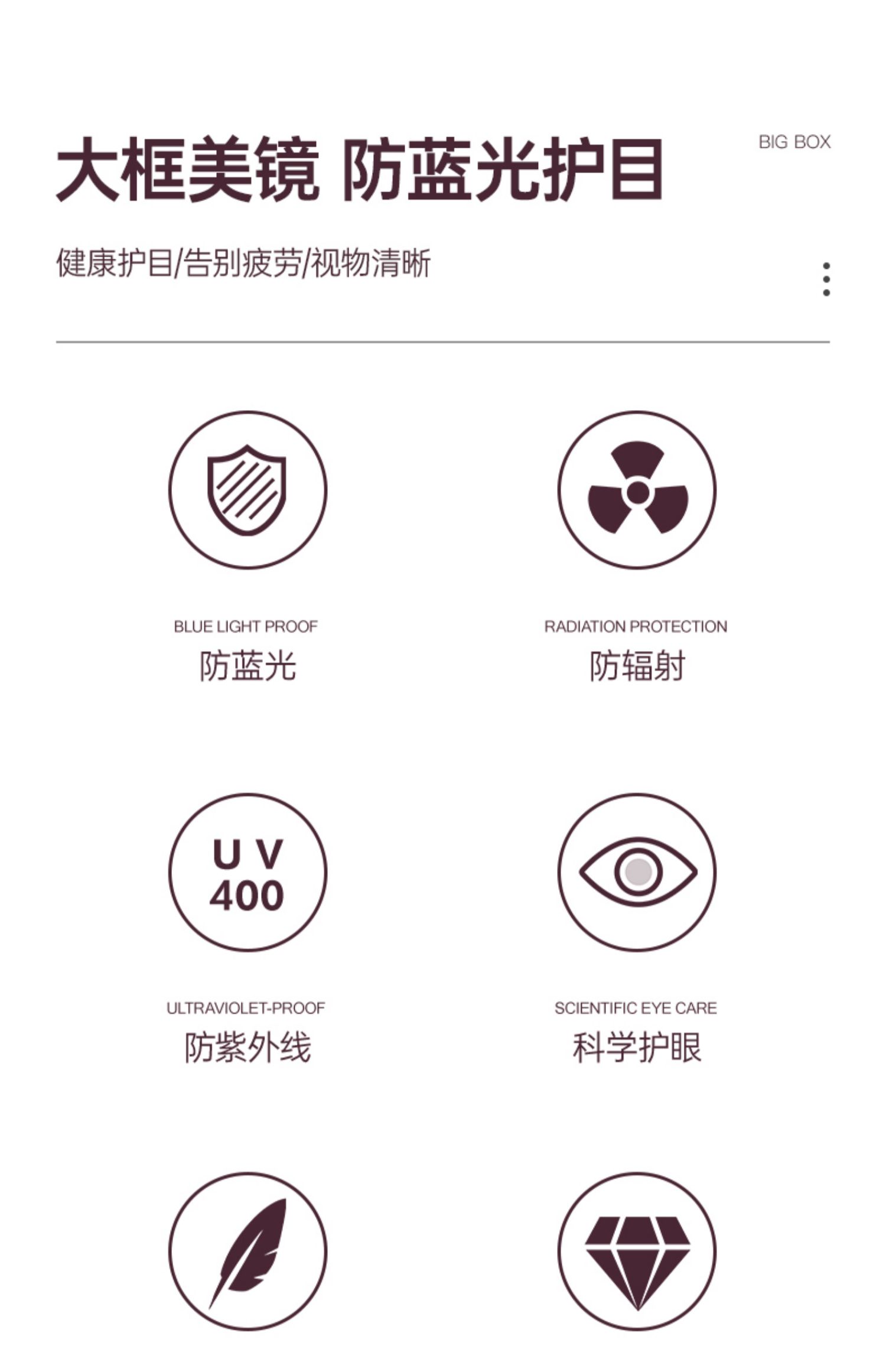 大框美镜 防蓝光护目

BIG BOX

健康护目/告别疲劳/视物清晰

BLUE LIGHT PROOF
防蓝光

RADIATION PROTECTION
防辐射

U V
400

ULTRAVIOLET-PROOF
防紫外线

SCIENTIFIC EYE CARE
科学护眼