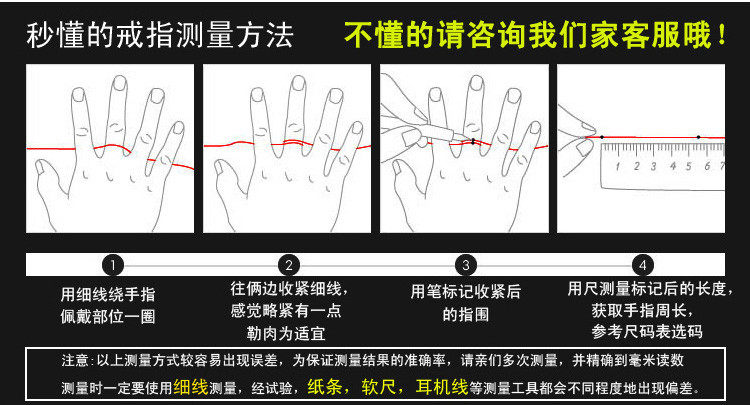 秒懂的戒指测量方法 不懂的请咨询我们家客服哦！

1 2 3 4 5 6 7

1
用细线绕手指佩戴部位一圈

2
往俩边收紧细线，感觉略紧有一点勒肉为适宜

3
用笔标记收紧后的指围

4
用尺测量标记后的长度，获取手指周长，参考尺码表选码

注意：以上测量方式较容易出现误差，为保证测量结果的准确率，请亲们多次测量，并精确到毫米读数

测量时一定要使用细线测量，经试验，纸条，软尺，耳机线等测量工具都会不同程度地出现偏差。