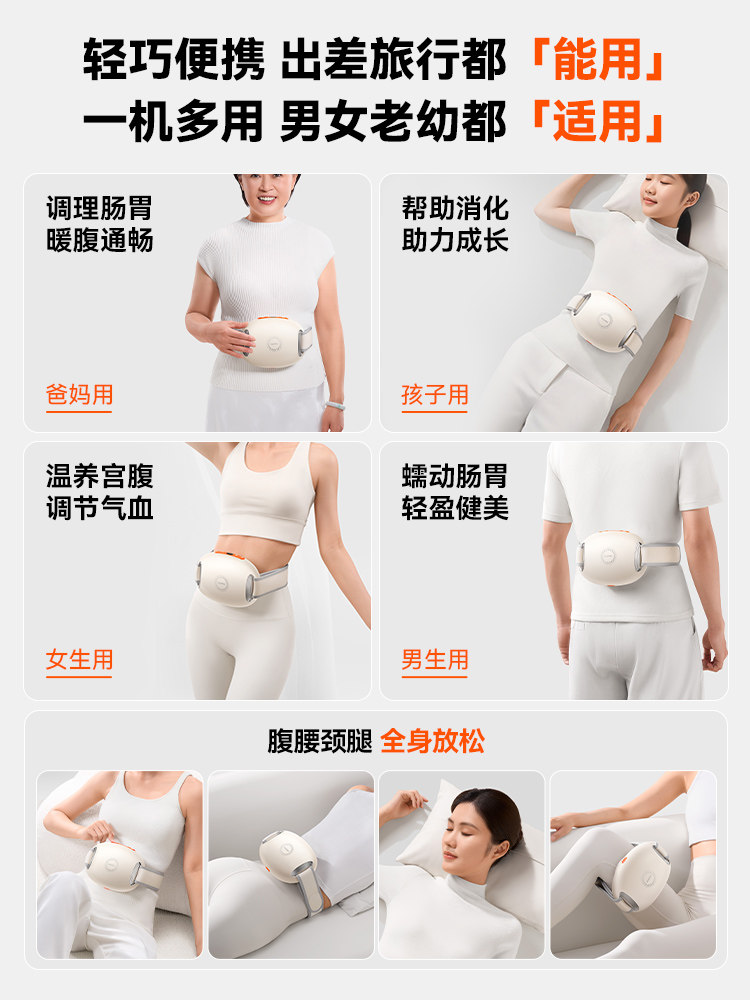 轻巧便携 出差旅行都「能用」
一机多用 男女老幼都「适用」

调理肠胃
暖腹通畅

爸妈用

帮助消化
助力成长

孩子用

温养宫腹
调节气血

女生用

蠕动肠胃
轻盈健美

男生用

腹腰颈腿 全身放松