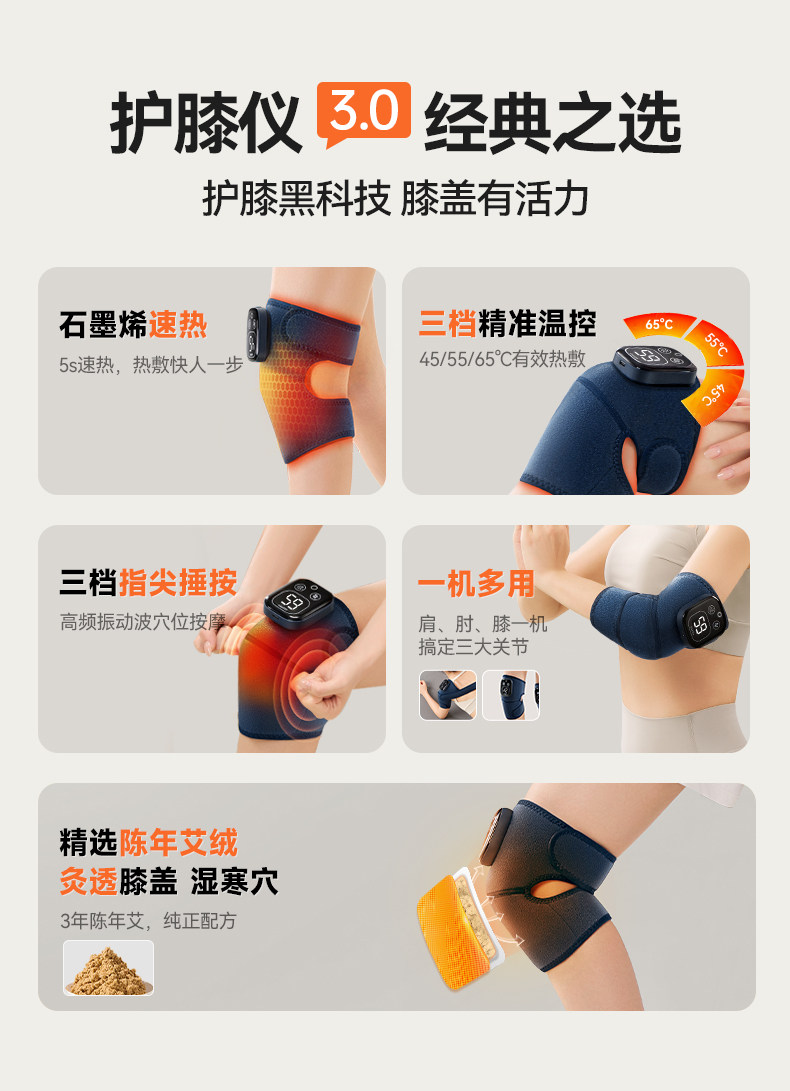 护膝仪 3.0 经典之选

护膝黑科技 膝盖有活力

石墨烯速热

5s速热，热敷快人一步

三档精准温控

45/55/65℃有效热敷

65℃ 55℃ 45℃

三档指尖捶按

高频振动波穴位按摩

一机多用

肩、肘、膝一机搞定三大关节

精选陈年艾绒
灸透膝盖 湿寒穴

3年陈年艾，纯正配方