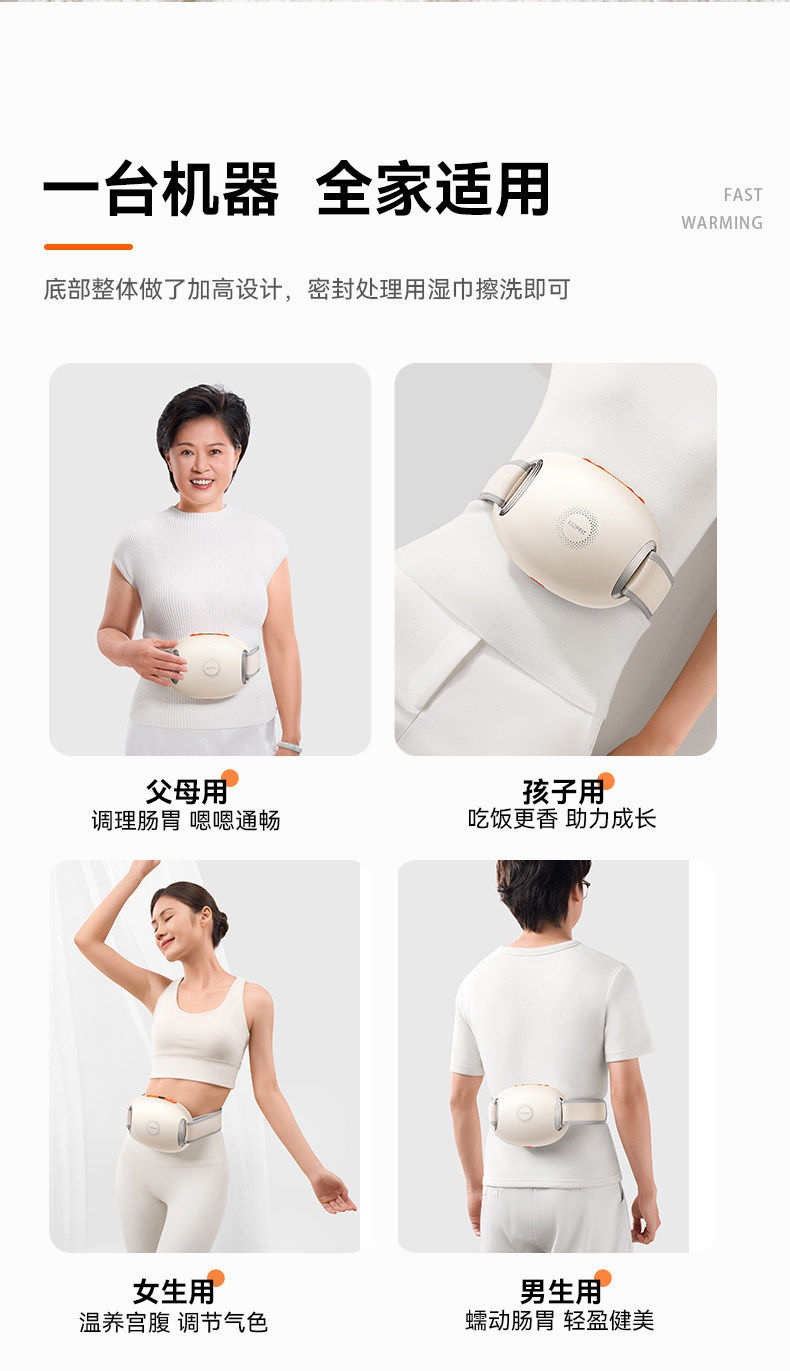 一台机器 全家适用

FAST WARMING

底部整体做了加高设计，密封处理用湿巾擦洗即可

父母用
调理肠胃 嗯嗯通畅

孩子用
吃饭更香 助力成长

女生用
温养宫腹 调节气色

男生用
蠕动肠胃 轻盈健美