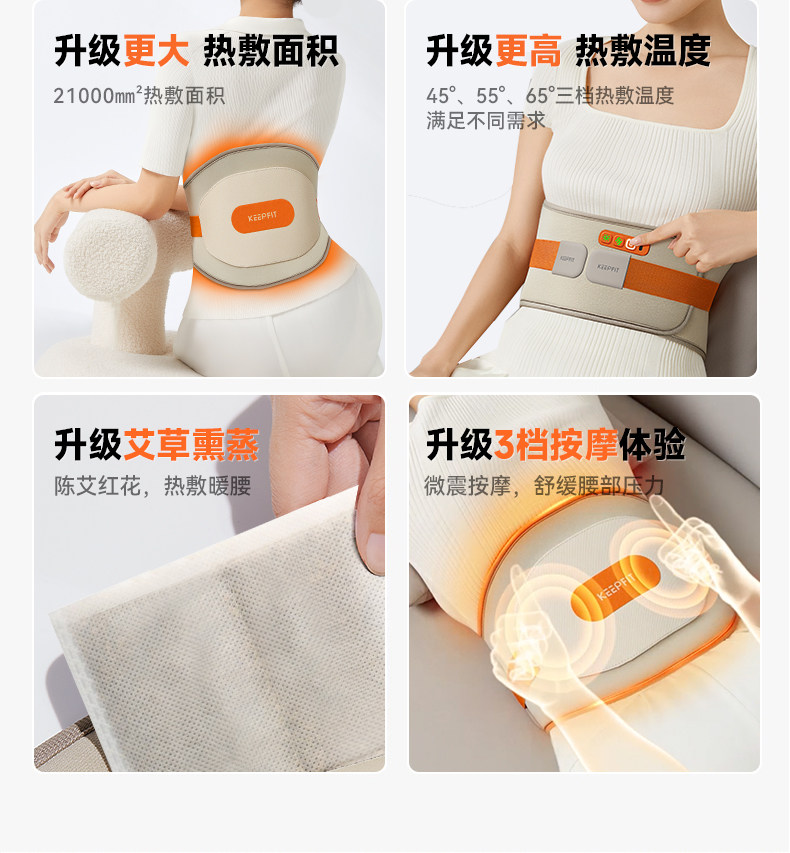 升级更大 热敷面积

21000㎟热敷面积

KEEPFIT

升级更高 热敷温度

45°、55°、65°三档热敷温度
满足不同需求

KEEPFIT

KEEPFIT

升级艾草熏蒸

陈艾红花，热敷暖腰

升级3档按摩体验

微震按摩，舒缓腰部压力

KEEPFIT