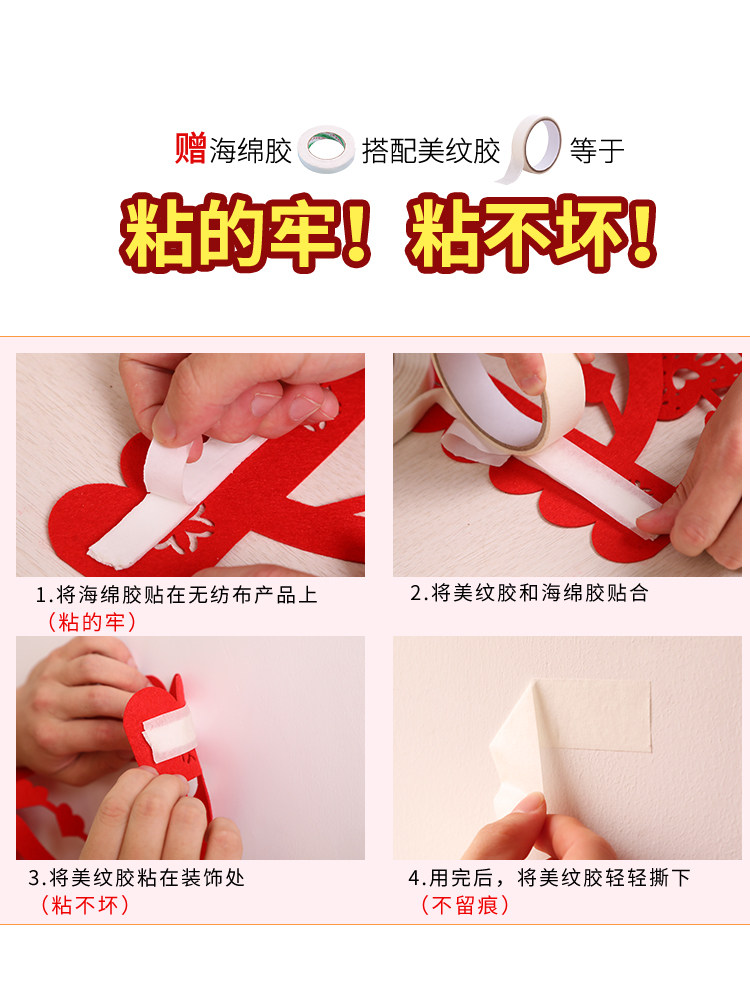 赠海绵胶 搭配美纹胶 等于

粘的牢！粘不坏！

1.将海绵胶贴在无纺布产品上
（粘的牢）

2.将美纹胶和海绵胶贴合

3.将美纹胶粘在装饰处
（粘不坏）

4.用完后，将美纹胶轻轻撕下
（不留痕）