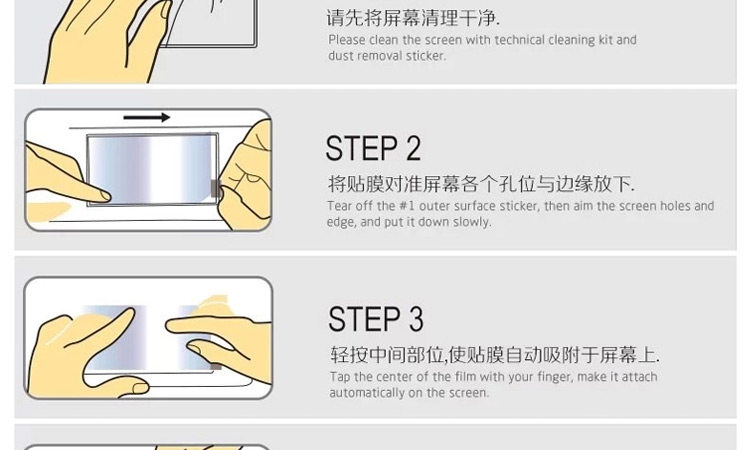 请先将屏幕清理干净.
Please clean the screen with technical cleaning kit and dust removal sticker.

STEP 2
将贴膜对准屏幕各个孔位与边缘放下.
Tear off the #1 outer surface sticker, then aim the screen holes and edge, and put it down slowly.

STEP 3
轻按中间部位,使贴膜自动吸附于屏幕上.
Tap the center of the film with your finger, make it attach automatically on the screen.