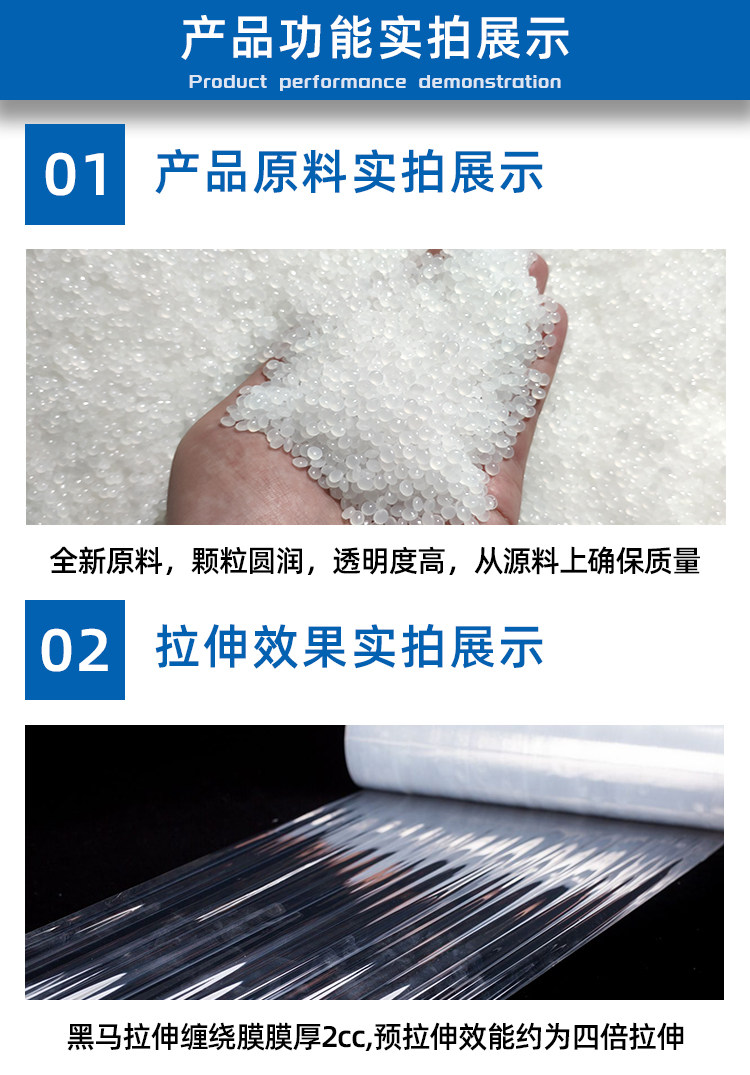 产品功能实拍展示
Product performance demonstration

01 产品原料实拍展示

全新原料，颗粒圆润，透明度高，从源料上确保质量

02 拉伸效果实拍展示

黑马拉伸缠绕膜膜厚2cc,预拉伸效能约为四倍拉伸