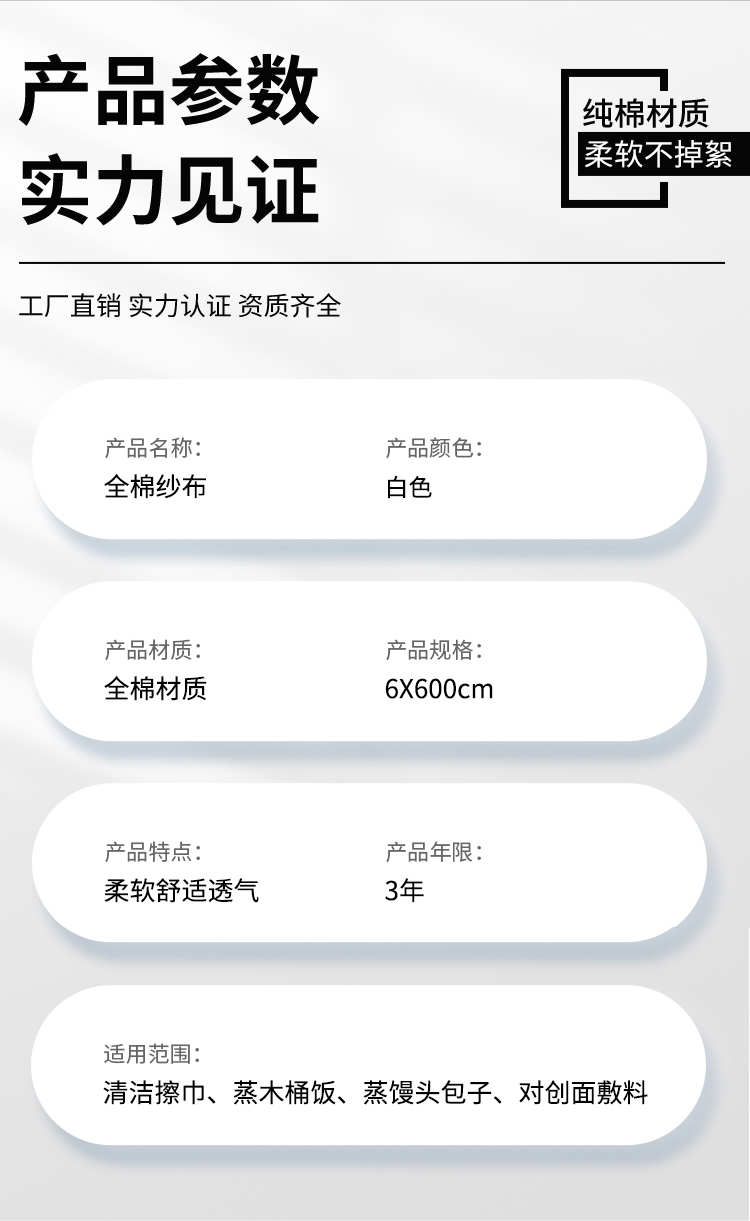 产品参数
实力见证

纯棉材质
柔软不掉絮

工厂直销 实力认证 资质齐全

产品名称:
全棉纱布

产品颜色:
白色

产品材质:
全棉材质

产品规格:
6X600cm

产品特点:
柔软舒适透气

产品年限:
3年

适用范围:
清洁擦巾、蒸木桶饭、蒸馒头包子、对创面敷料