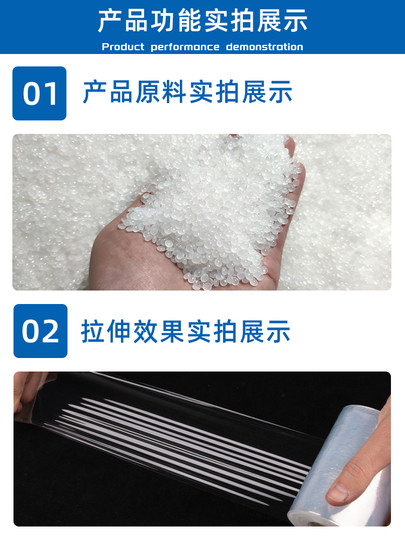 产品功能实拍展示
Product performance demonstration

01 产品原料实拍展示

02 拉伸效果实拍展示