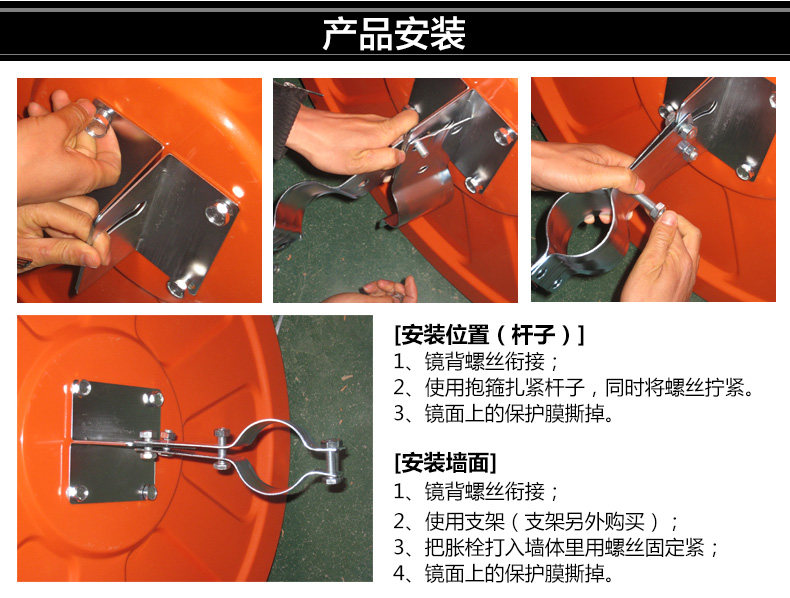 产品安装

[安装位置（杆子）]
1、镜背螺丝衔接；
2、使用抱箍扎紧杆子，同时将螺丝拧紧。
3、镜面上的保护膜撕掉。

[安装墙面]
1、镜背螺丝衔接；
2、使用支架（支架另外购买）；
3、把胀栓打入墙体里用螺丝固定紧；
4、镜面上的保护膜撕掉。