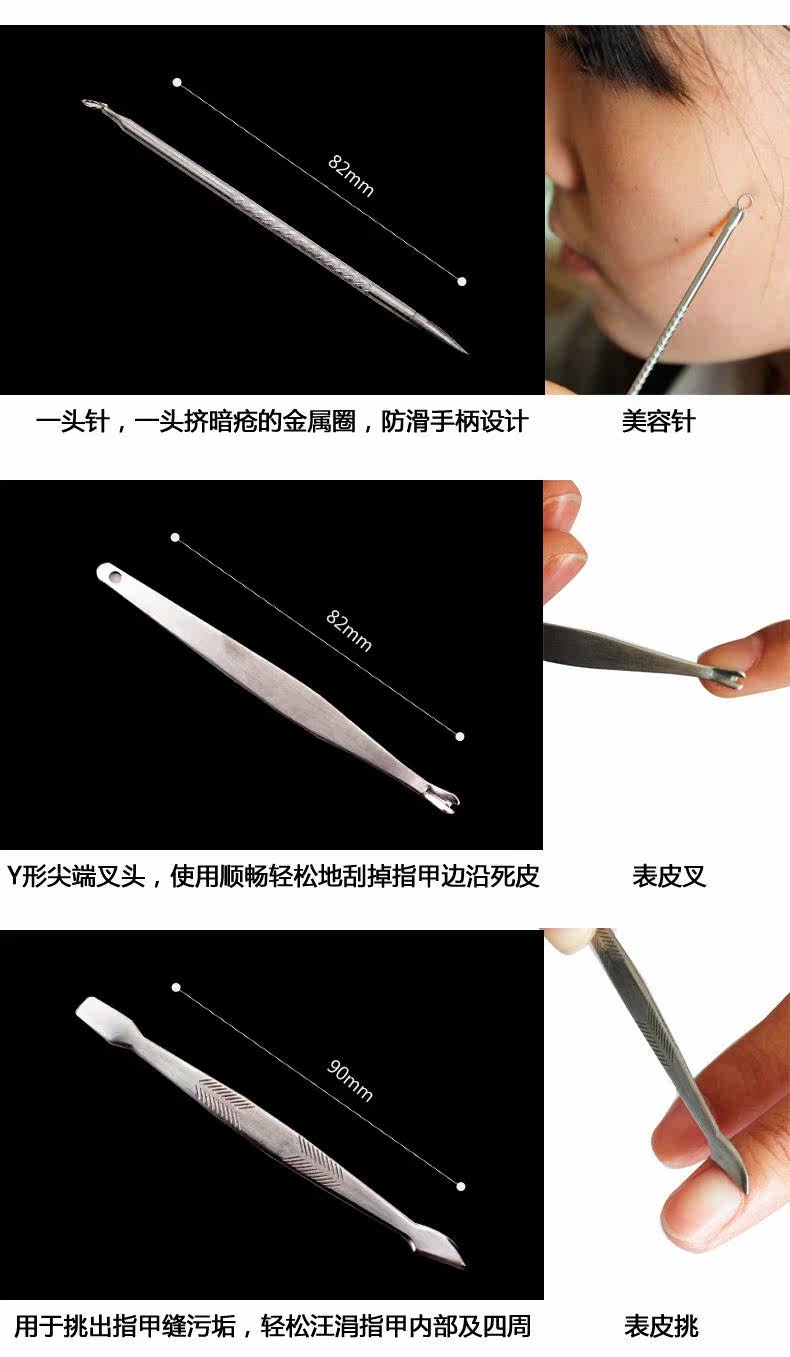 82mm

一头针，一头挤暗疮的金属圈，防滑手柄设计

美容针

82mm

Y形尖端叉头，使用顺畅轻松地刮掉指甲边沿死皮

表皮叉

90mm

用于挑出指甲缝污垢，轻松汪涓指甲内部及四周

表皮挑