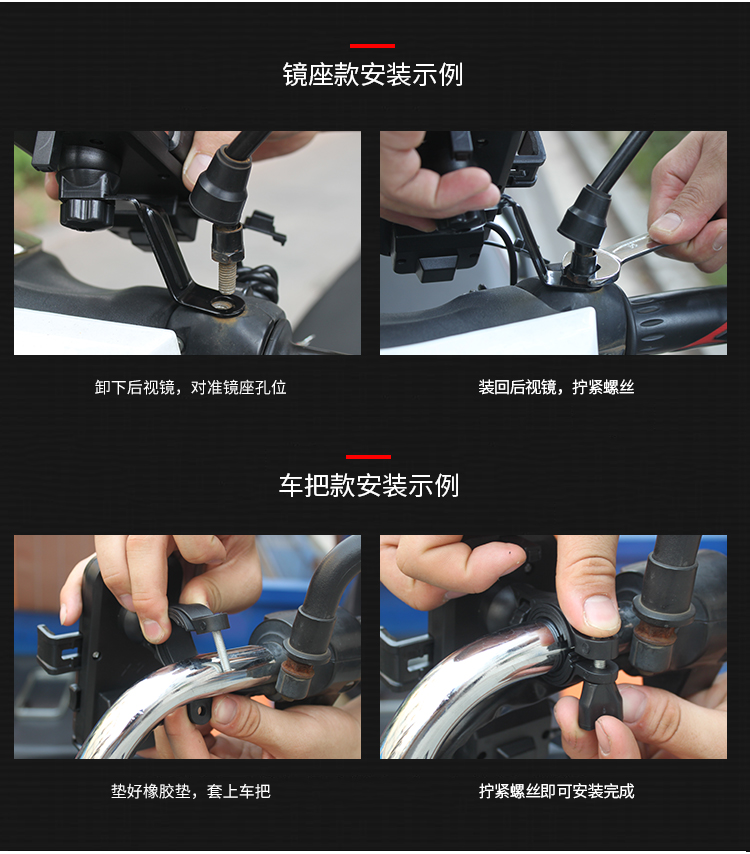 镜座款安装示例

卸下后视镜，对准镜座孔位

装回后视镜，拧紧螺丝

车把款安装示例

垫好橡胶垫，套上车把

拧紧螺丝即可安装完成