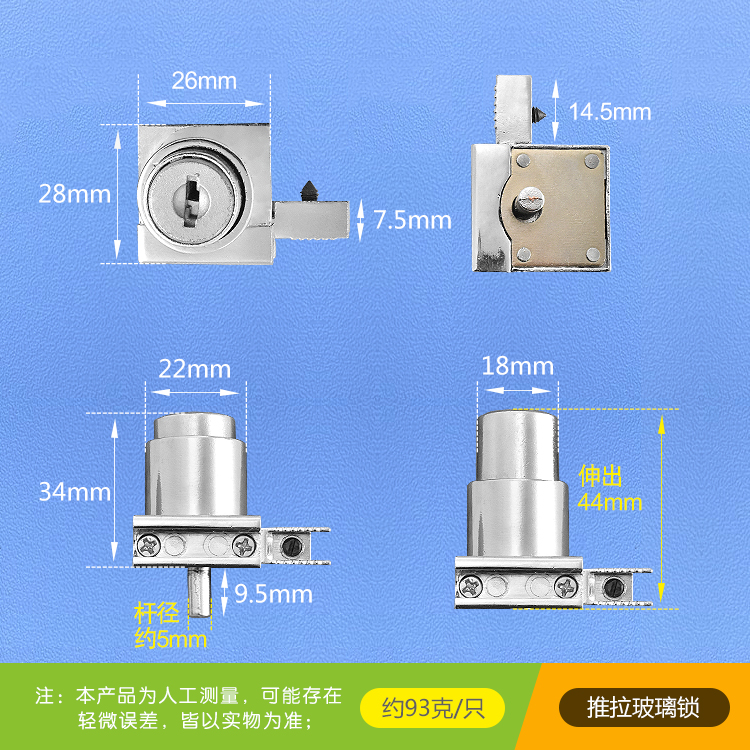 26mm

28mm

7.5mm

14.5mm

22mm

34mm

9.5mm

杆径
约5mm

18mm

伸出
44mm

注：本产品为人工测量，可能存在轻微误差，皆以实物为准；

约93克/只

推拉玻璃锁