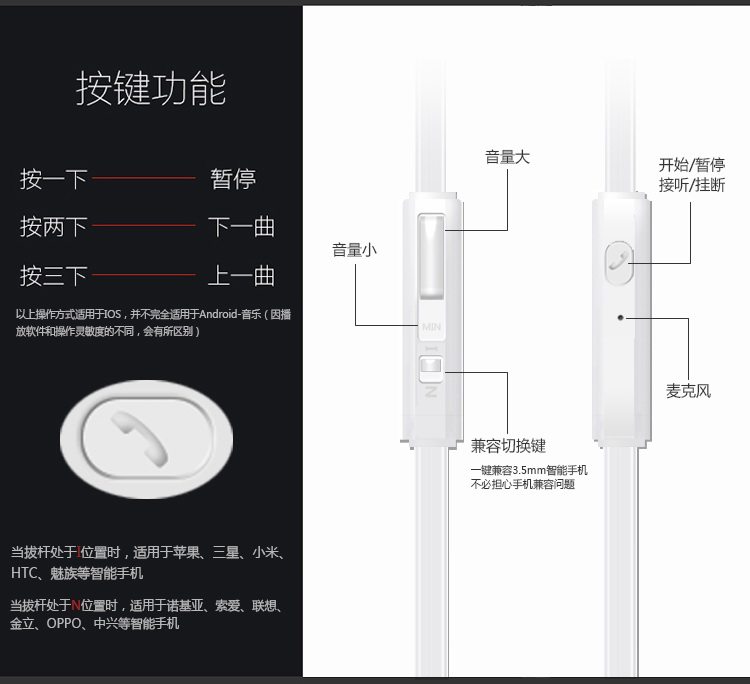 按键功能

按一下 暂停

按两下 下一曲

按三下 上一曲

以上操作方式适用于IOS，并不完全适用于Android-音乐（因播放软件和操作灵敏度的不同，会有所区别）

当拔杆处于I位置时，适用于苹果、三星、小米、HTC、魅族等智能手机

当拔杆处于N位置时，适用于诺基亚、索爱、联想、金立、OPPO、中兴等智能手机

音量大

音量小

MIN

I

N

兼容切换键

一键兼容3.5mm智能手机
不必担心手机兼容问题

开始/暂停
接听/挂断

麦克风