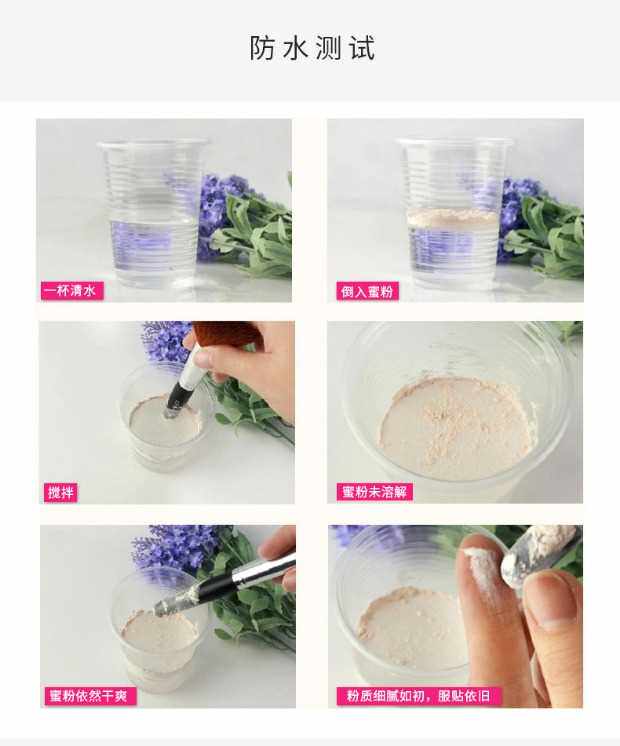 防水测试

一杯清水

倒入蜜粉

搅拌

蜜粉未溶解

蜜粉依然干爽

粉质细腻如初，服贴依旧