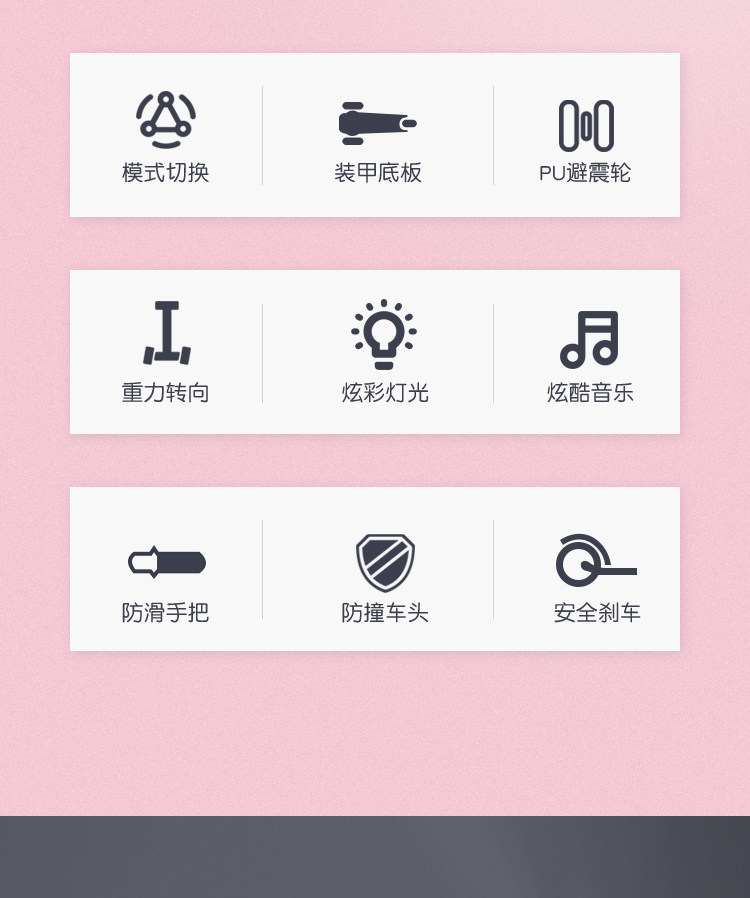 模式切换

装甲底板

PU避震轮

重力转向

炫彩灯光

炫酷音乐

防滑手把

防撞车头

安全刹车