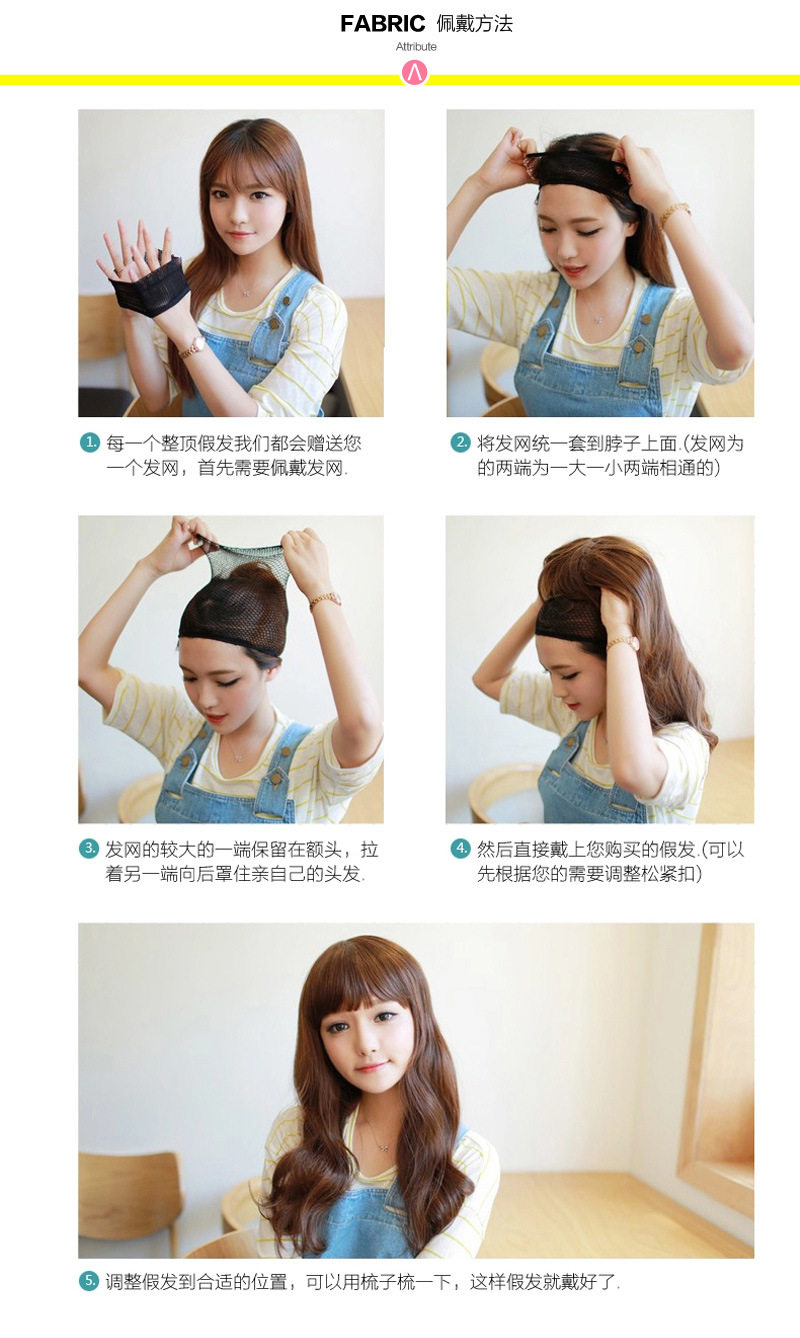 FABRIC 佩戴方法
Attribute

1. 每一个整顶假发我们都会赠送您一个发网，首先需要佩戴发网.

2. 将发网统一套到脖子上面.(发网为的两端为一大一小两端相通的)

3. 发网的较大的一端保留在额头，拉着另一端向后罩住亲自己的头发.

4. 然后直接戴上您购买的假发.(可以先根据您的需要调整松紧扣)

5. 调整假发到合适的位置，可以用梳子梳一下，这样假发就戴好了.