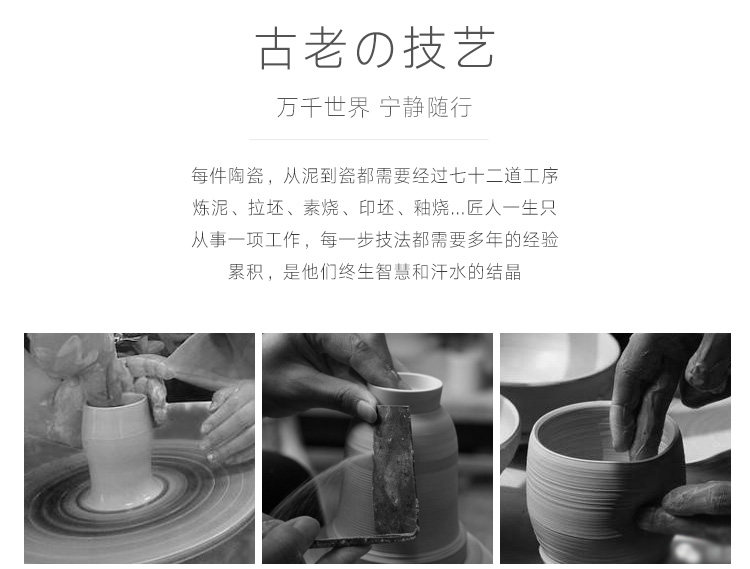 古老の技艺

万千世界 宁静随行

每件陶瓷，从泥到瓷都需要经过七十二道工序
炼泥、拉坯、素烧、印坯、釉烧...匠人一生只
从事一项工作，每一步技法都需要多年的经验
累积，是他们终生智慧和汗水的结晶