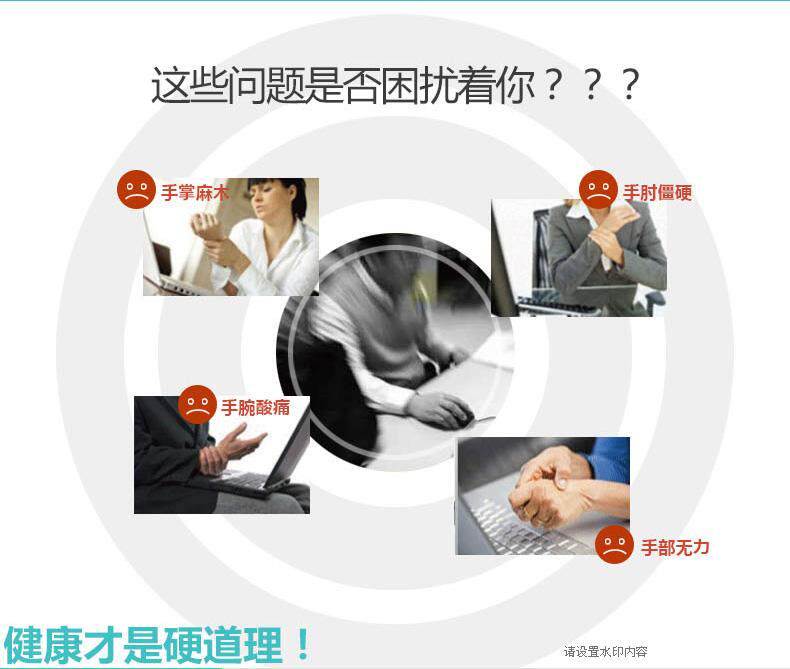 这些问题是否困扰着你？？？

手掌麻木

手肘僵硬

手腕酸痛

手部无力

健康才是硬道理！

请设置水印内容