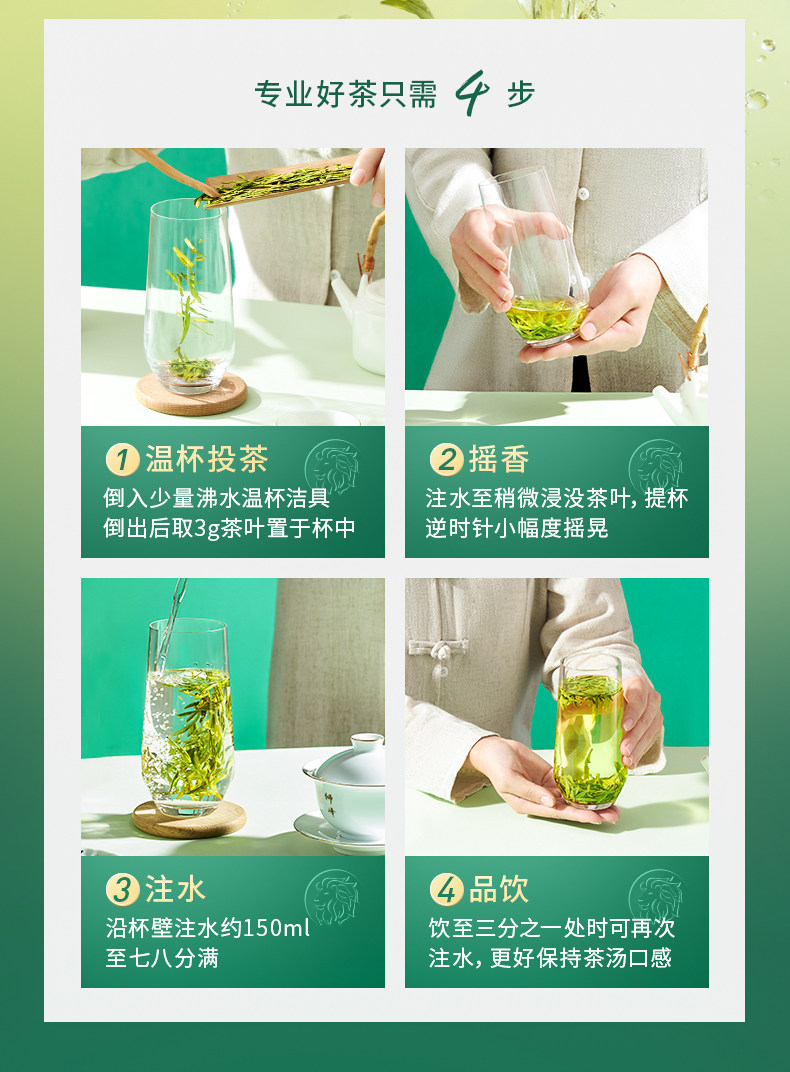 专业好茶只需 4 步

1 温杯投茶
倒入少量沸水温杯洁具
倒出后取3g茶叶置于杯中

2 摇香
注水至稍微浸没茶叶，提杯
逆时针小幅度摇晃

3 注水
沿杯壁注水约150ml
至七八分满

4 品饮
饮至三分之一处时可再次
注水，更好保持茶汤口感