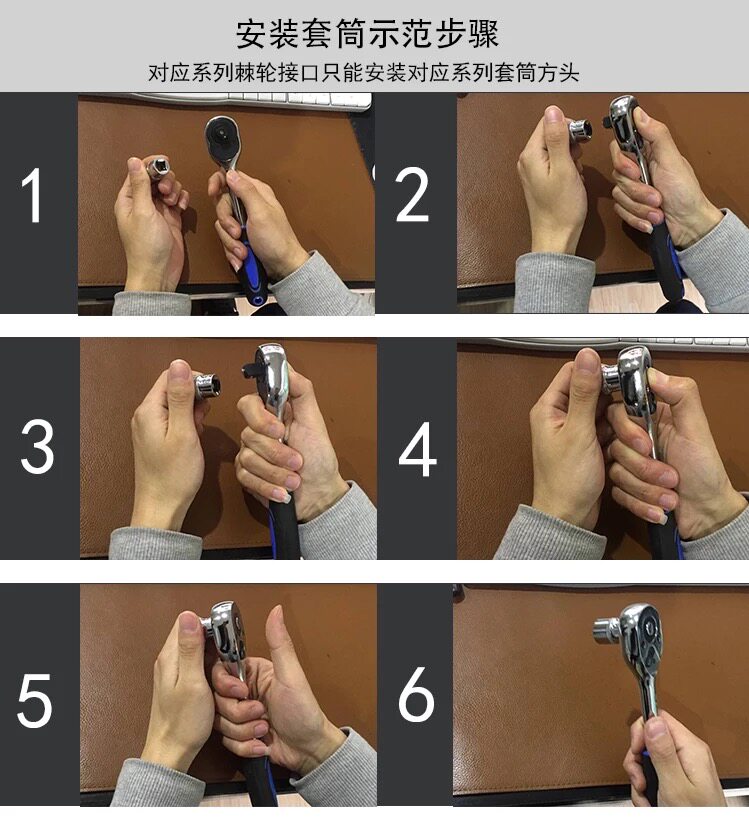 安装套筒示范步骤

对应系列棘轮接口只能安装对应系列套筒方头

1

2

3

4

5

6