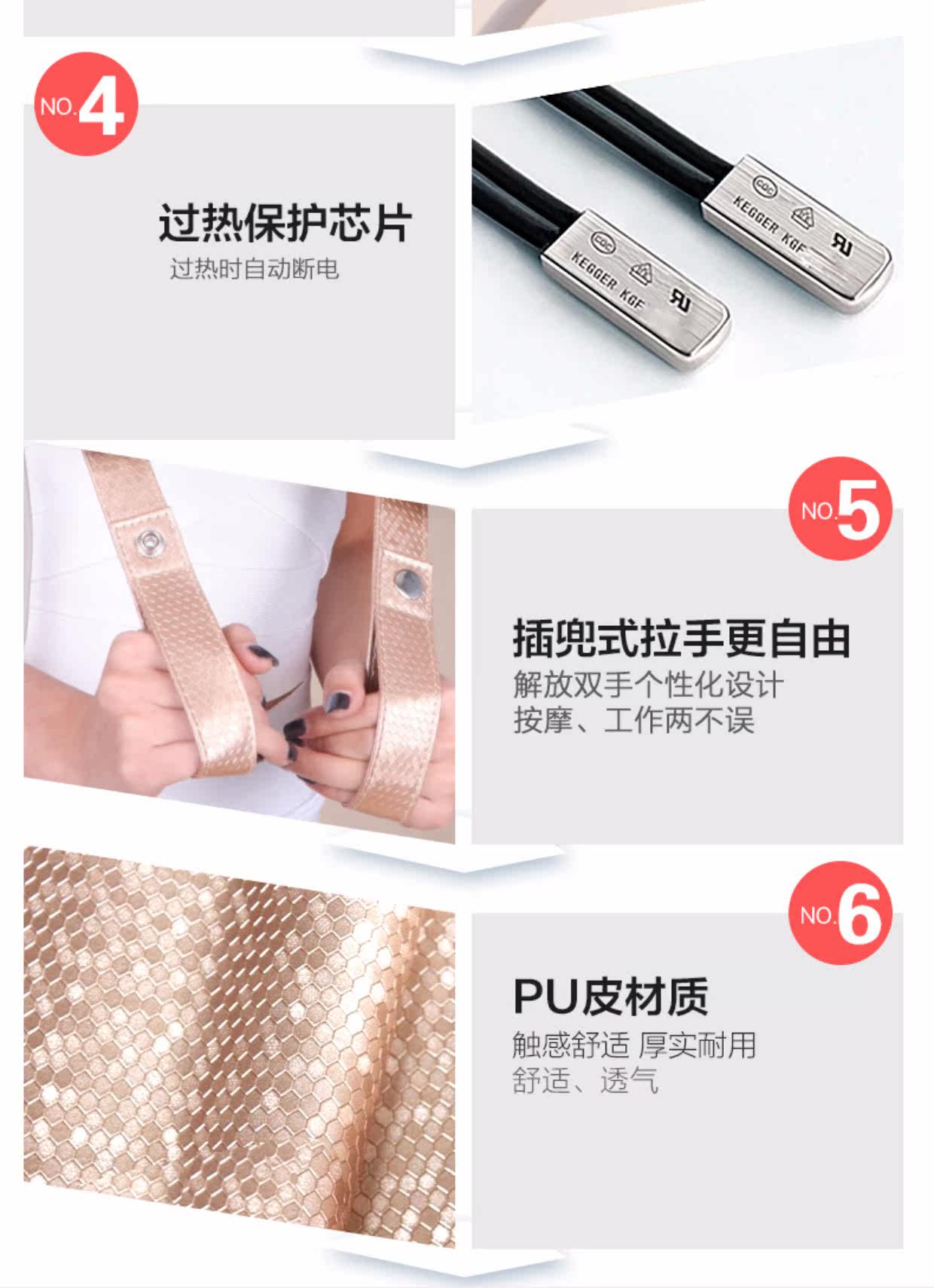 NO.4

过热保护芯片

过热时自动断电

CQC KEGGER KGF

CQC KEGGER KGF

NO.5

插兜式拉手更自由

解放双手个性化设计
按摩、工作两不误

NO.6

PU皮材质

触感舒适 厚实耐用
舒适、透气