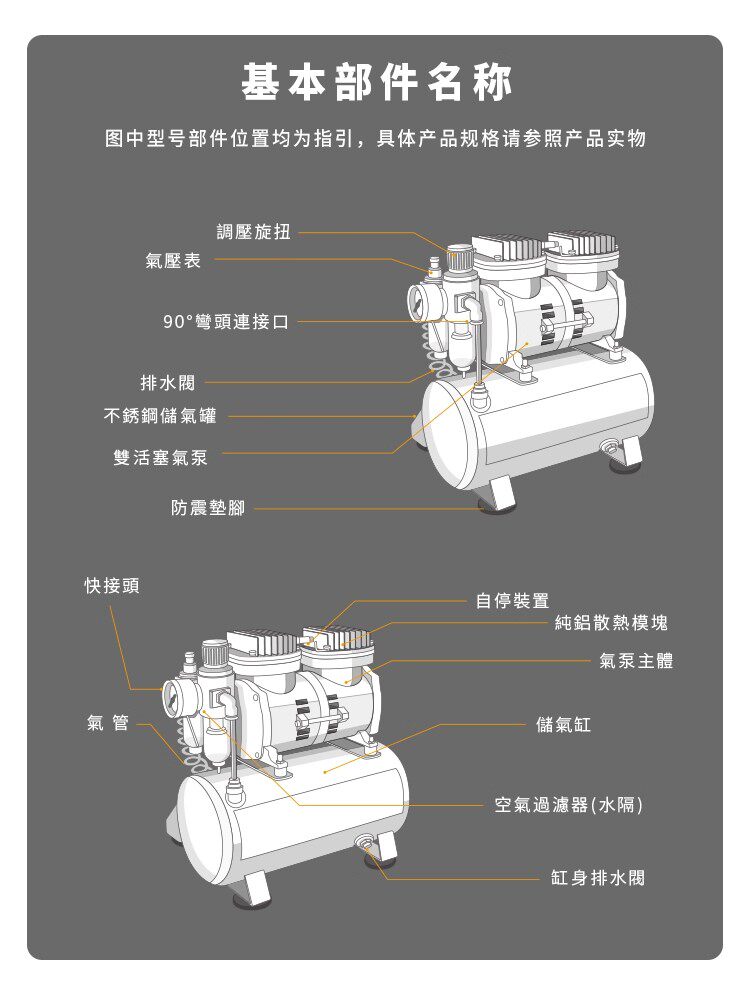 基本部件名称

图中型号部件位置均为指引，具体产品规格请参照产品实物

調壓旋扭
氣壓表
90°彎頭連接口
排水閥
不銹鋼儲氣罐
雙活塞氣泵
防震墊腳

快接頭
氣 管
自停裝置
純鋁散熱模塊
氣泵主體
儲氣缸
空氣過濾器(水隔)
缸身排水閥