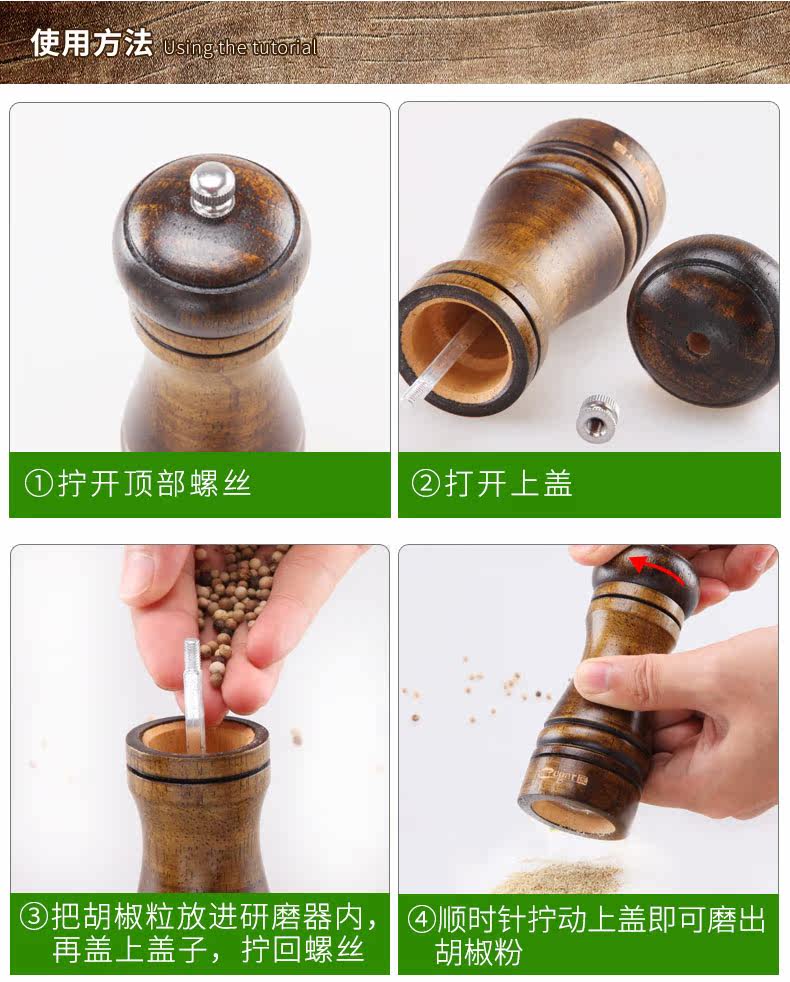 使用方法 Using the tutorial

①拧开顶部螺丝

②打开上盖

③把胡椒粒放进研磨器内，再盖上盖子，拧回螺丝

④顺时针拧动上盖即可磨出胡椒粉