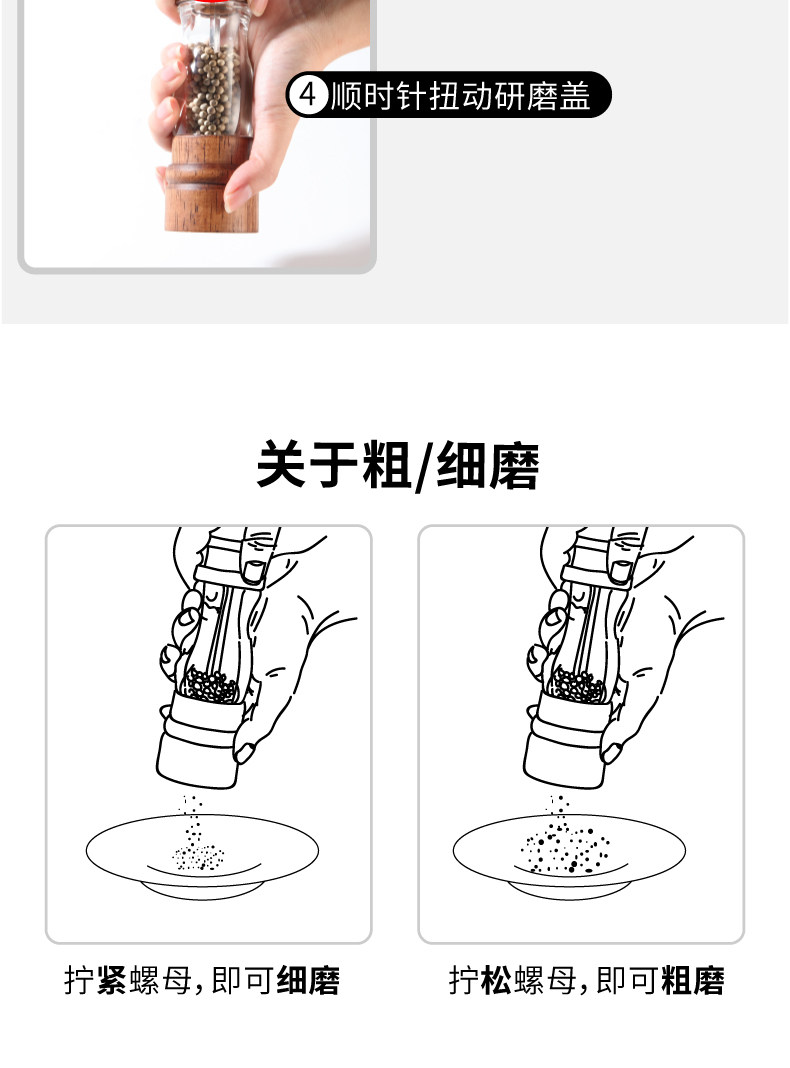 4 顺时针扭动研磨盖

关于粗/细磨

拧紧螺母，即可细磨

拧松螺母，即可粗磨