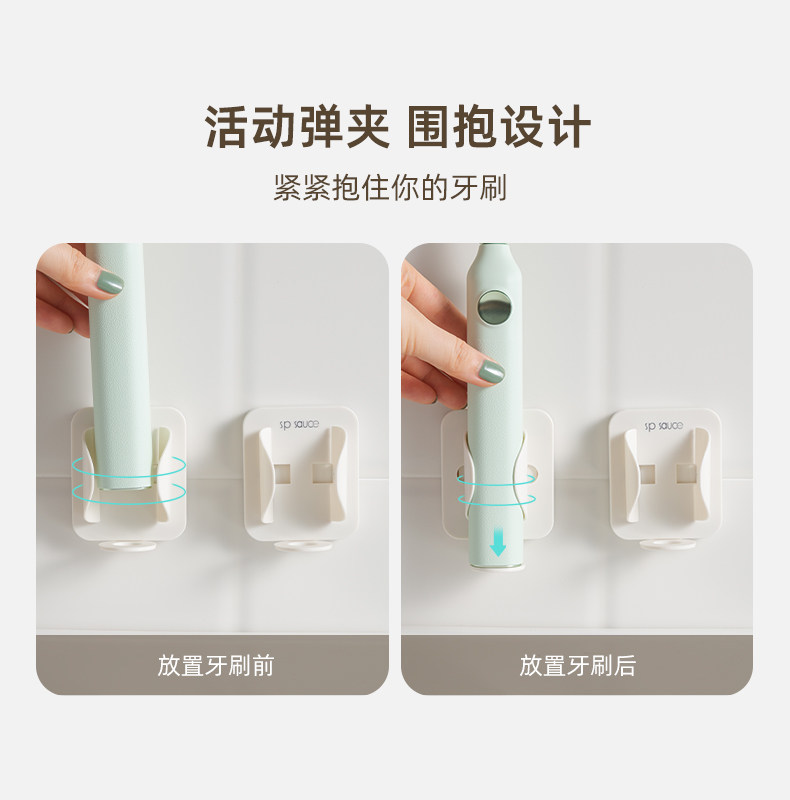 活动弹夹 围抱设计

紧紧抱住你的牙刷

sp sauce

放置牙刷前

sp sauce

放置牙刷后