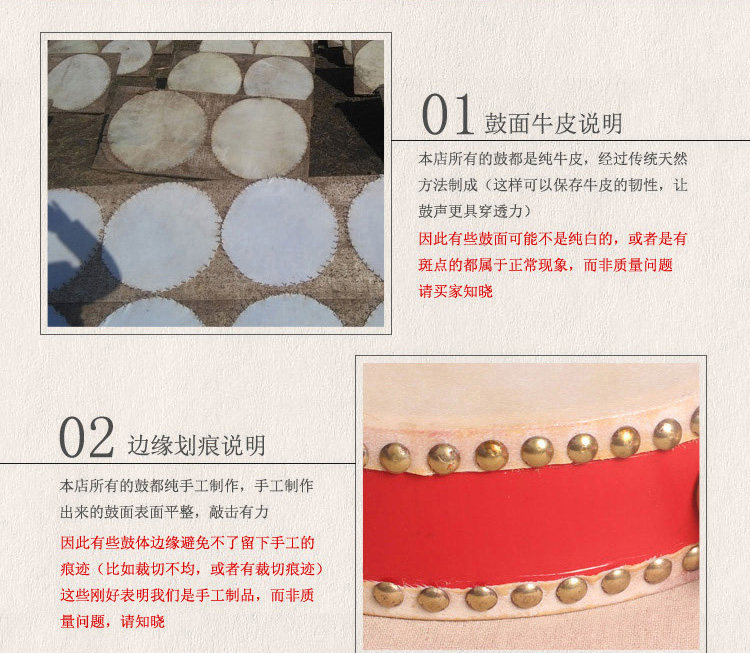 01 鼓面牛皮说明

本店所有的鼓都是纯牛皮，经过传统天然方法制成（这样可以保存牛皮的韧性，让鼓声更具穿透力）

因此有些鼓面可能不是纯白的，或者是有斑点的都属于正常现象，而非质量问题请买家知晓

02 边缘划痕说明

本店所有的鼓都纯手工制作，手工制作出来的鼓面表面平整，敲击有力

因此有些鼓体边缘避免不了留下手工的痕迹（比如裁切不均，或者有裁切痕迹）这些刚好表明我们是手工制品，而非质量问题，请知晓