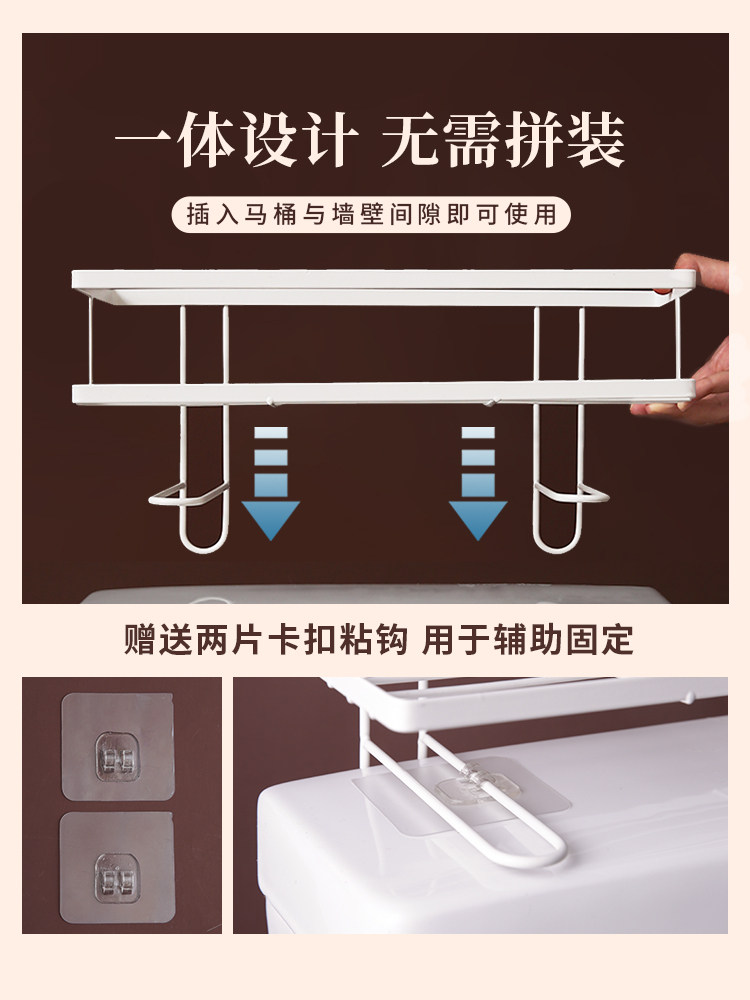 一体设计 无需拼装

插入马桶与墙壁间隙即可使用

赠送两片卡扣粘钩 用于辅助固定