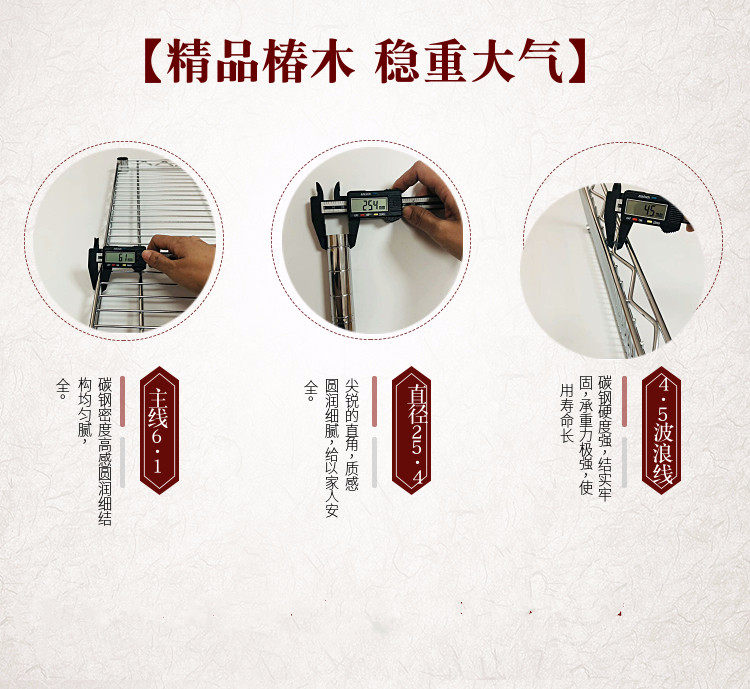 【精品椿木 稳重大气】

6.1
25.4
4.5

主线6·1

碳钢密度高感圆润细结构均匀腻，全。

直径25·4

尖锐的直角，质感圆润细腻，给以家人安全。

4·5波浪线

碳钢硬度强，结实牢固，承重力极强，使用寿命长