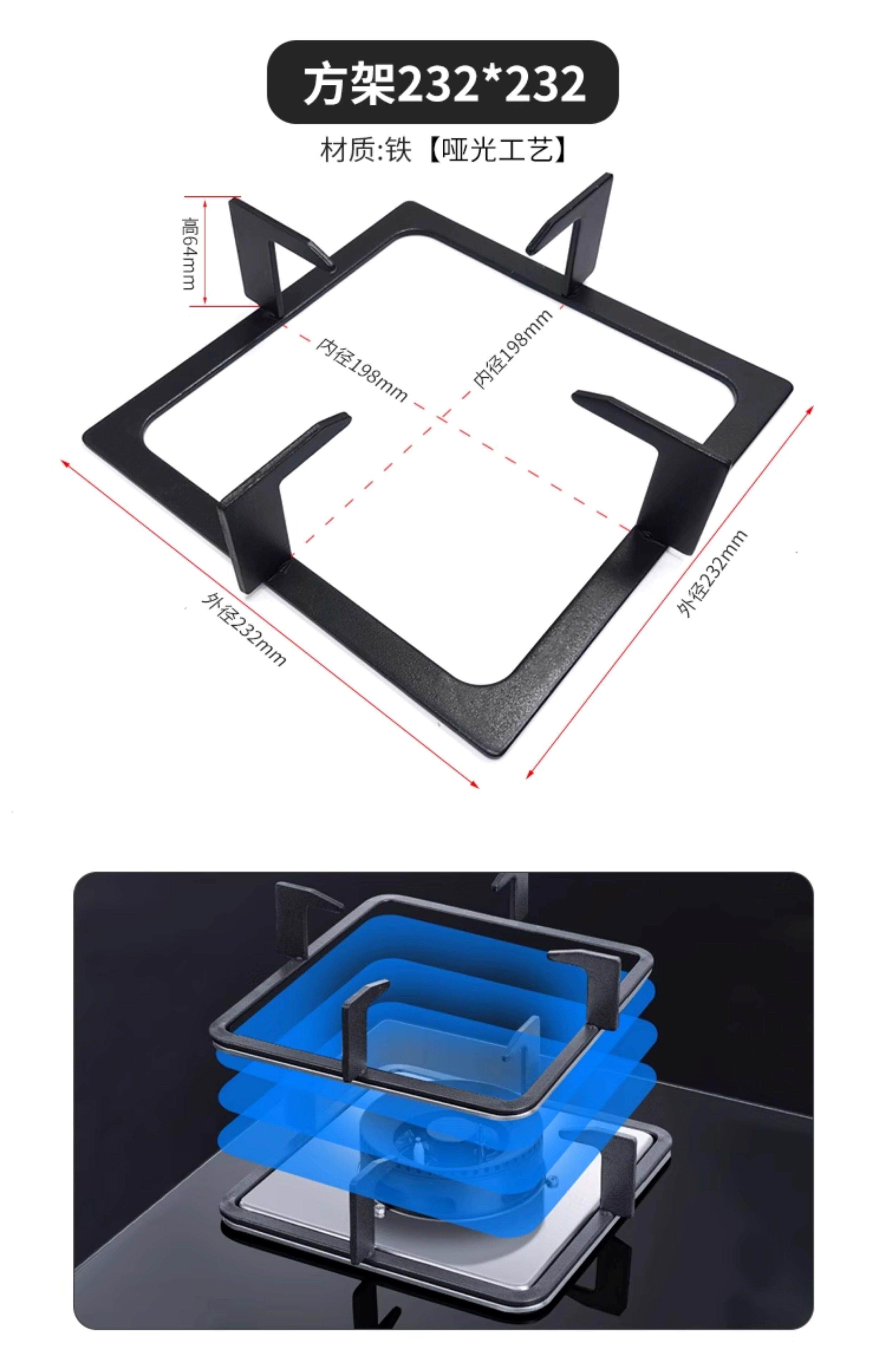 方架232*232

材质:铁【哑光工艺】

高64mm

内径198mm

内径198mm

外径232mm

外径232mm