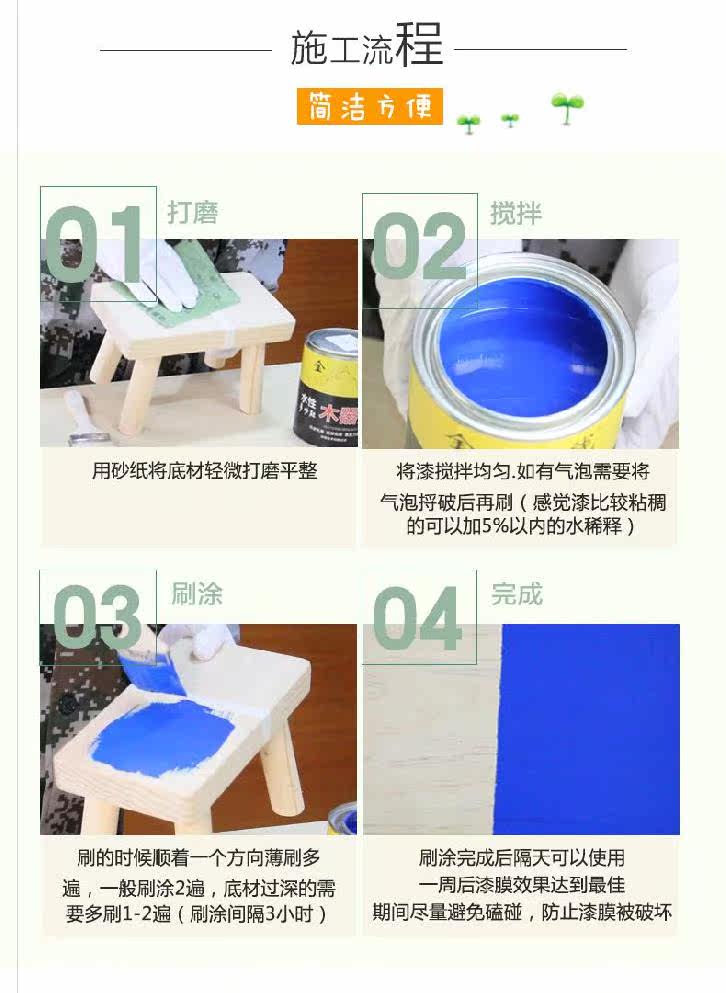 施工流程

简洁方便

01 打磨

用砂纸将底材轻微打磨平整

02 搅拌

将漆搅拌均匀.如有气泡需要将气泡捋破后再刷（感觉漆比较粘稠的可以加5%以内的水稀释）

03 刷涂

刷的时候顺着一个方向薄刷多遍，一般刷涂2遍，底材过深的需要多刷1-2遍（刷涂间隔3小时）

04 完成

刷涂完成后隔天可以使用
一周后漆膜效果达到最佳
期间尽量避免磕碰，防止漆膜被破坏