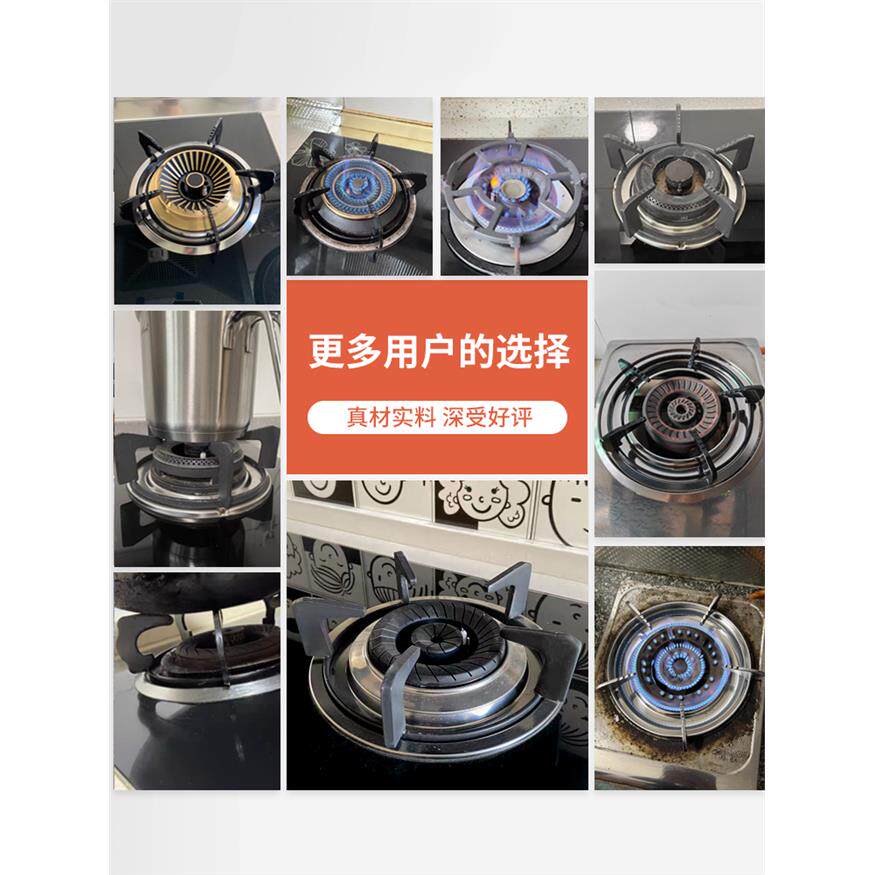 更多用户的选择

真材实料 深受好评