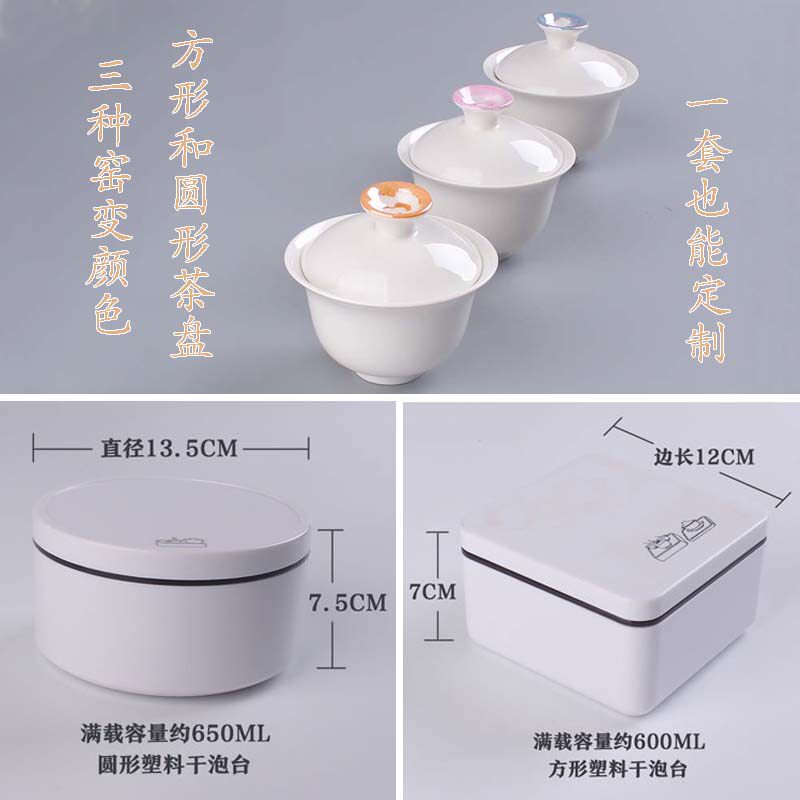 三种窑变颜色

方形和圆形茶盘

一套也能定制

直径13.5CM

7.5CM

满载容量约650ML
圆形塑料干泡台

边长12CM

7CM

满载容量约600ML
方形塑料干泡台