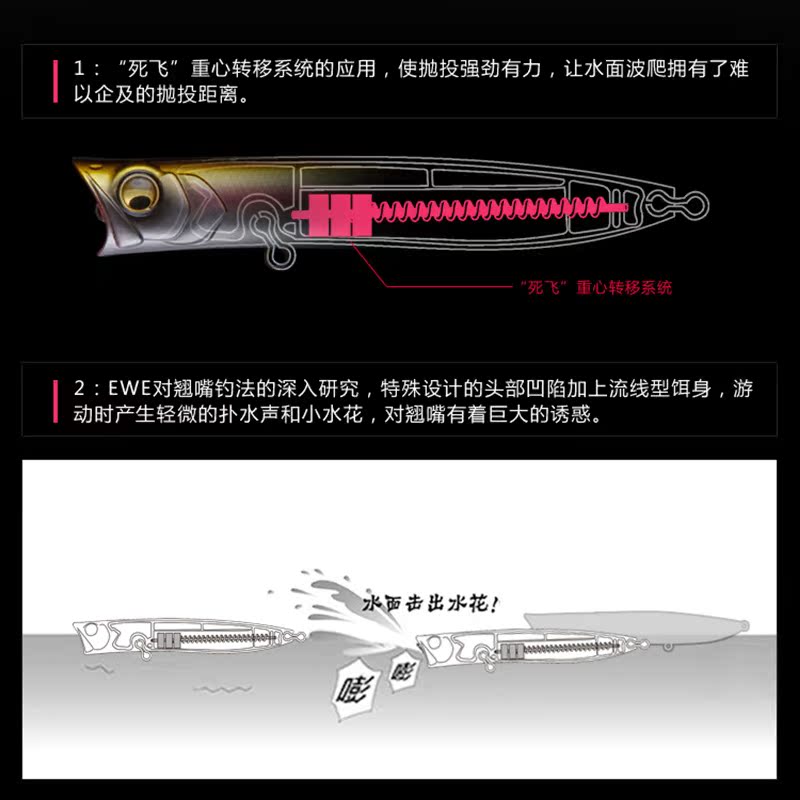 1：“死飞”重心转移系统的应用，使抛投强劲有力，让水面波爬拥有了难以企及的抛投距离。

“死飞”重心转移系统

2：EWE对翘嘴钓法的深入研究，特殊设计的头部凹陷加上流线型饵身，游动时产生轻微的扑水声和小水花，对翘嘴有着巨大的诱惑。

水面击出水花！

嘭

嘭