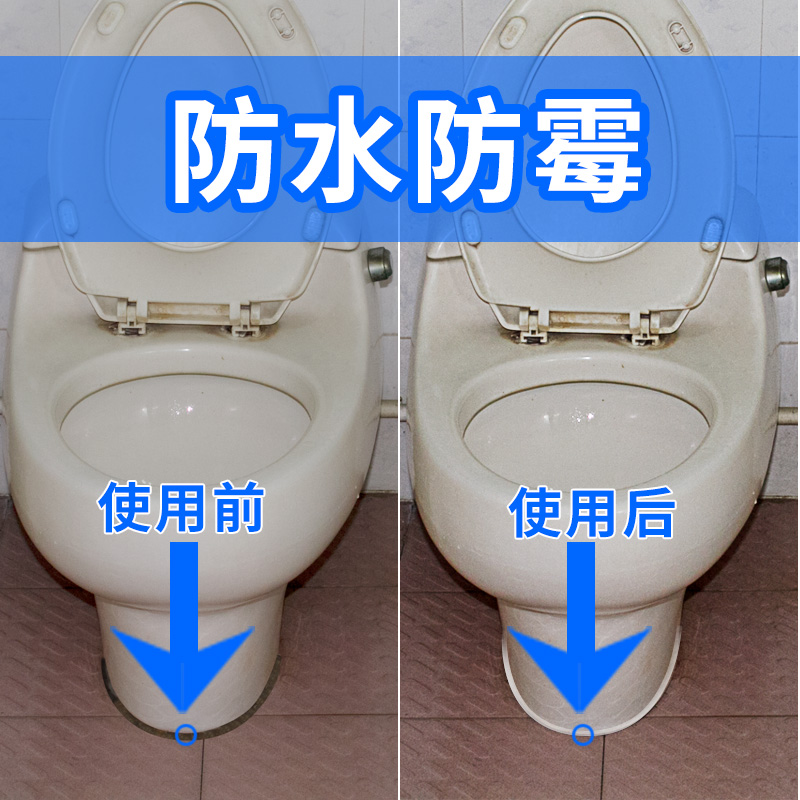 防水防霉

使用前

使用后