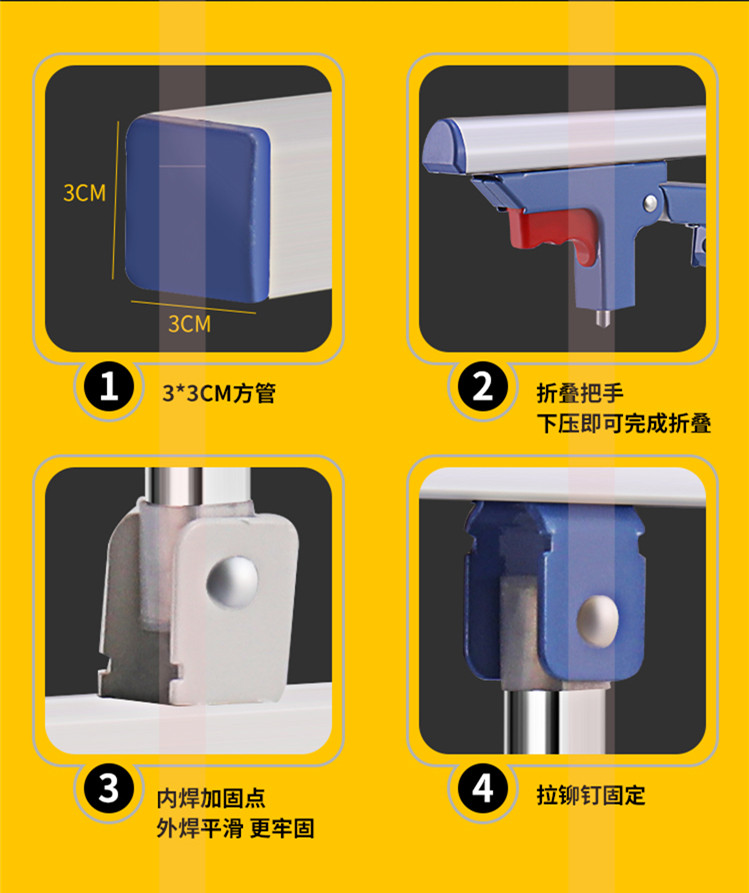 3CM

3CM

1 3*3CM方管

2 折叠把手
下压即可完成折叠

3 内焊加固点
外焊平滑 更牢固

4 拉铆钉固定